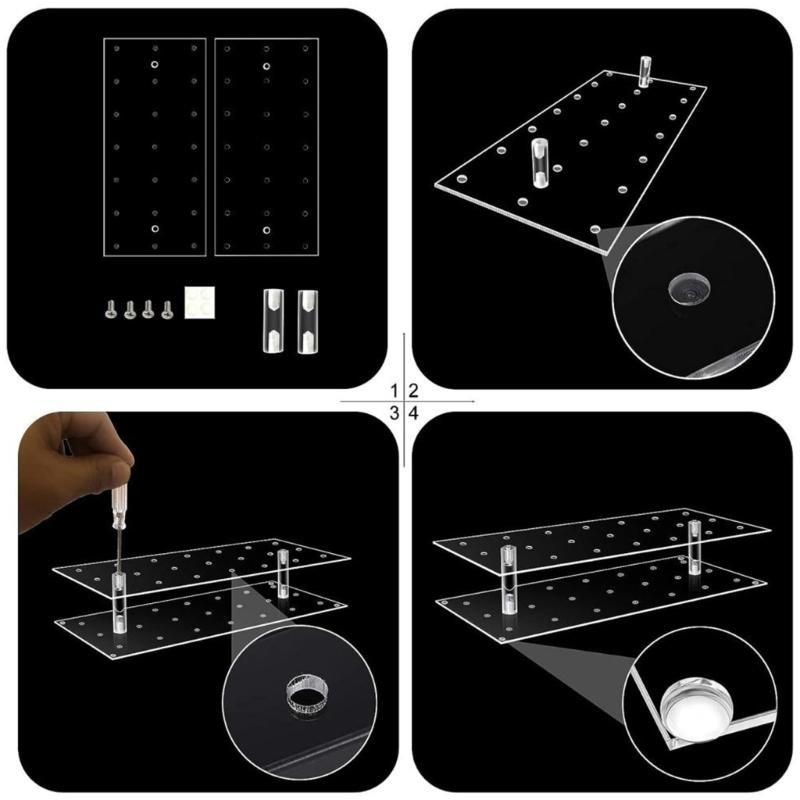 1 2
3 4