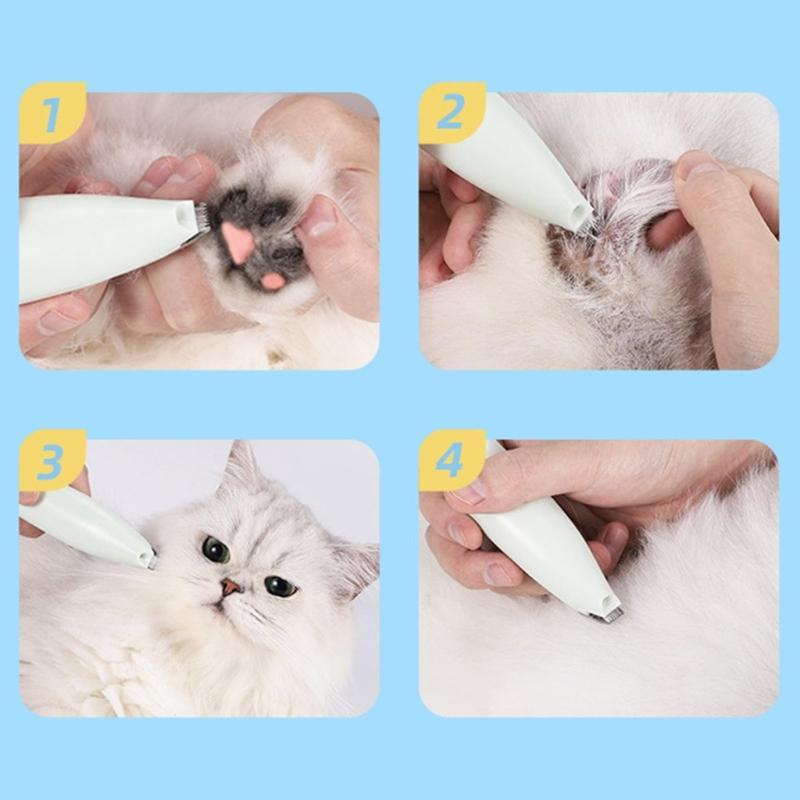 1
2
3
4