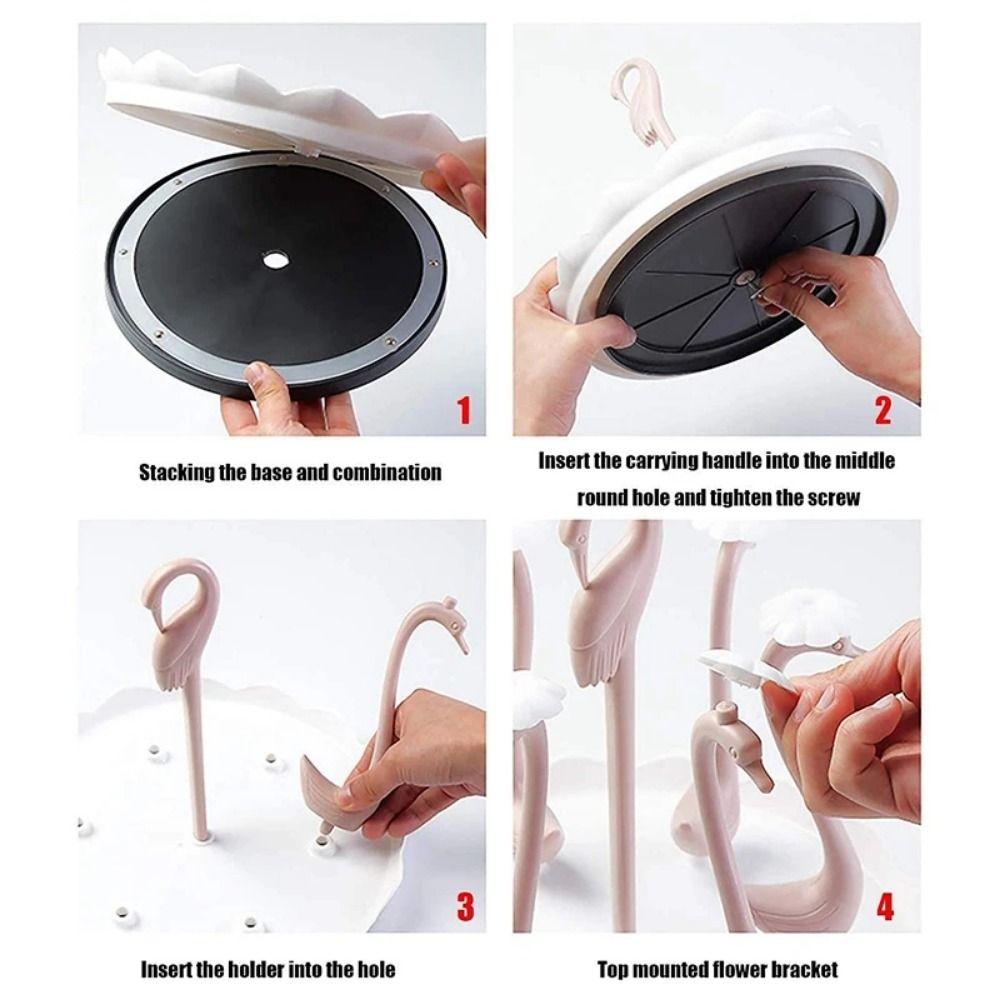 1

Stacking the base and combination

2

Insert the carrying handle into the middle round hole and tighten the screw

3

Insert the holder into the hole

4

Top mounted flower bracket