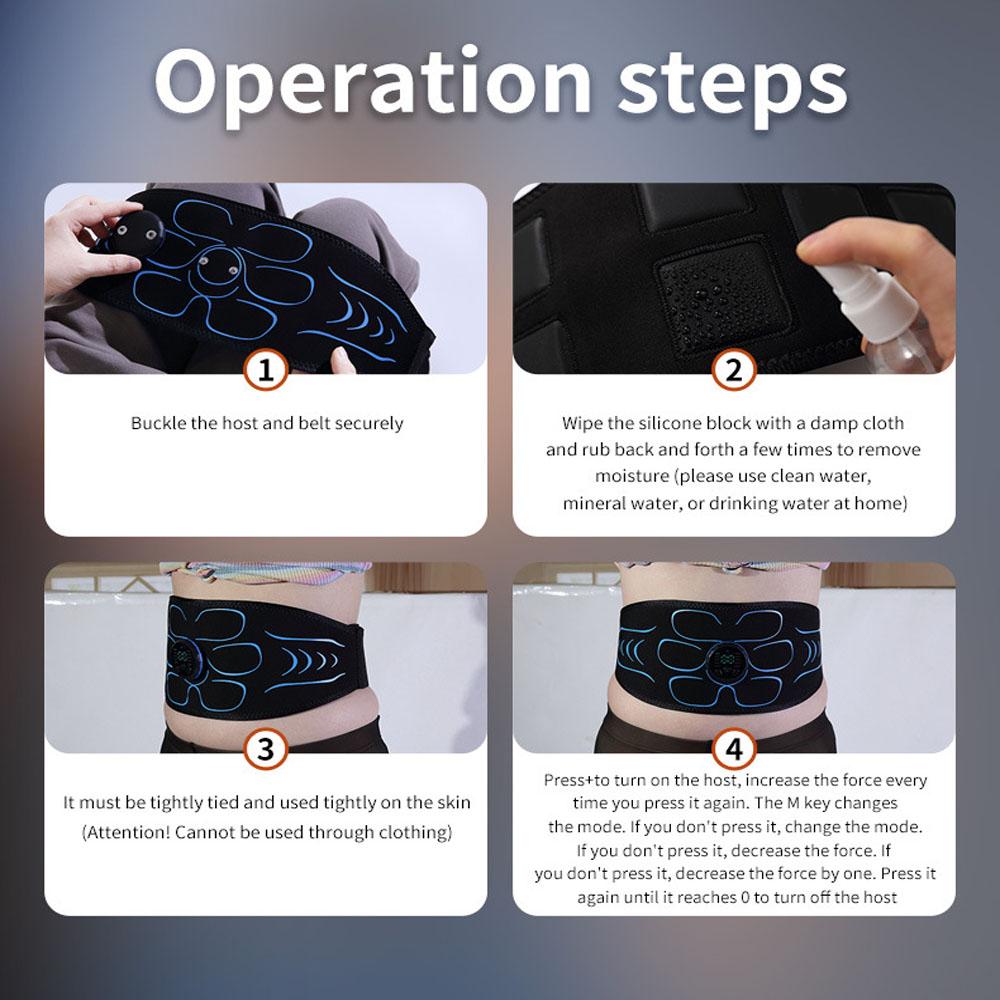 Operation steps

1

Buckle the host and belt securely

2

Wipe the silicone block with a damp cloth and rub back and forth a few times to remove moisture (please use clean water, mineral water, or drinking water at home)

3

It must be tightly tied and used tightly on the skin (Attention! Cannot be used through clothing)

4

Press+to turn on the host, increase the force every time you press it again. The M key changes the mode. If you don't press it, change the mode. If you don't press it, decrease the force. If you don't press it, decrease the force by one. Press it again until it reaches 0 to turn off the host