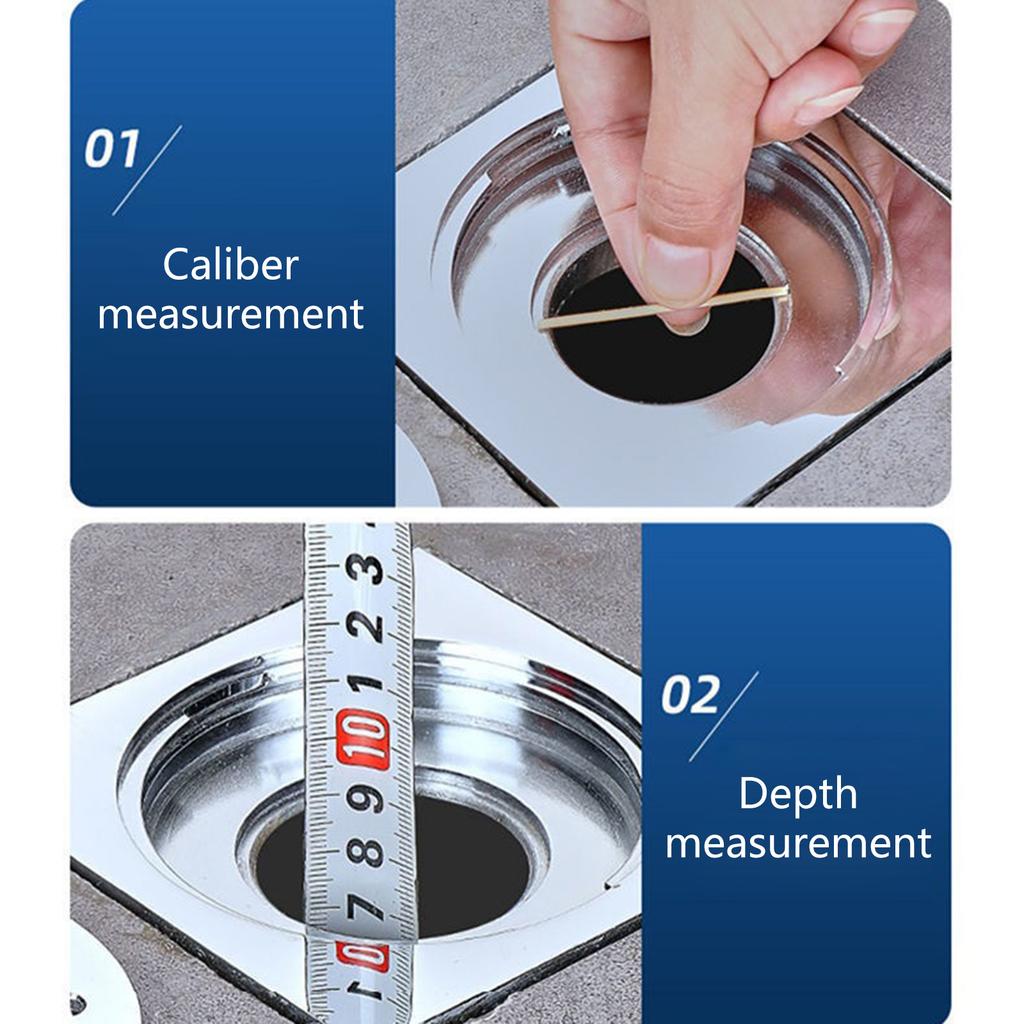 01

Caliber measurement

3
2
1
10
9
8
7

02

Depth measurement