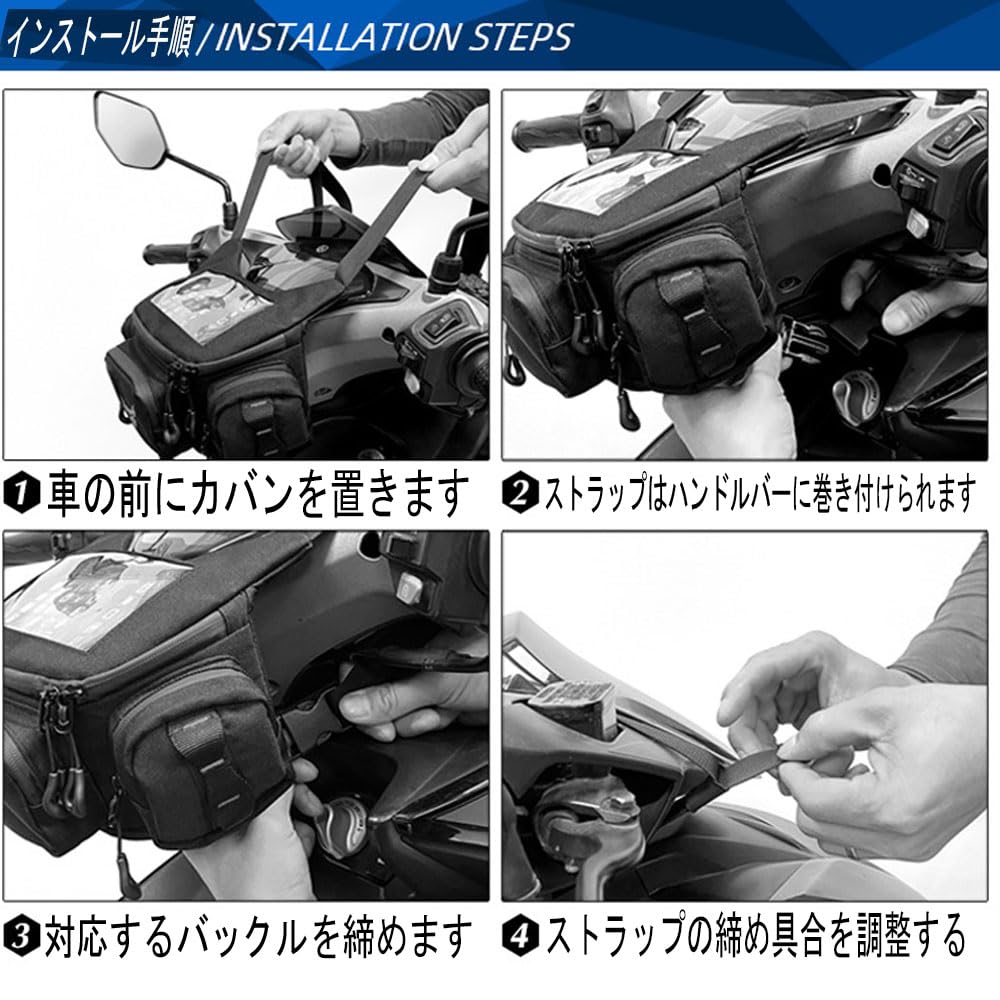 インストール手順 / INSTALLATION STEPS

❶ 車の前にカバンを置きます

❷ ストラップはハンドルバーに巻き付けられます

❸ 対応するバックルを締めます

❹ ストラップの締め具合を調整する