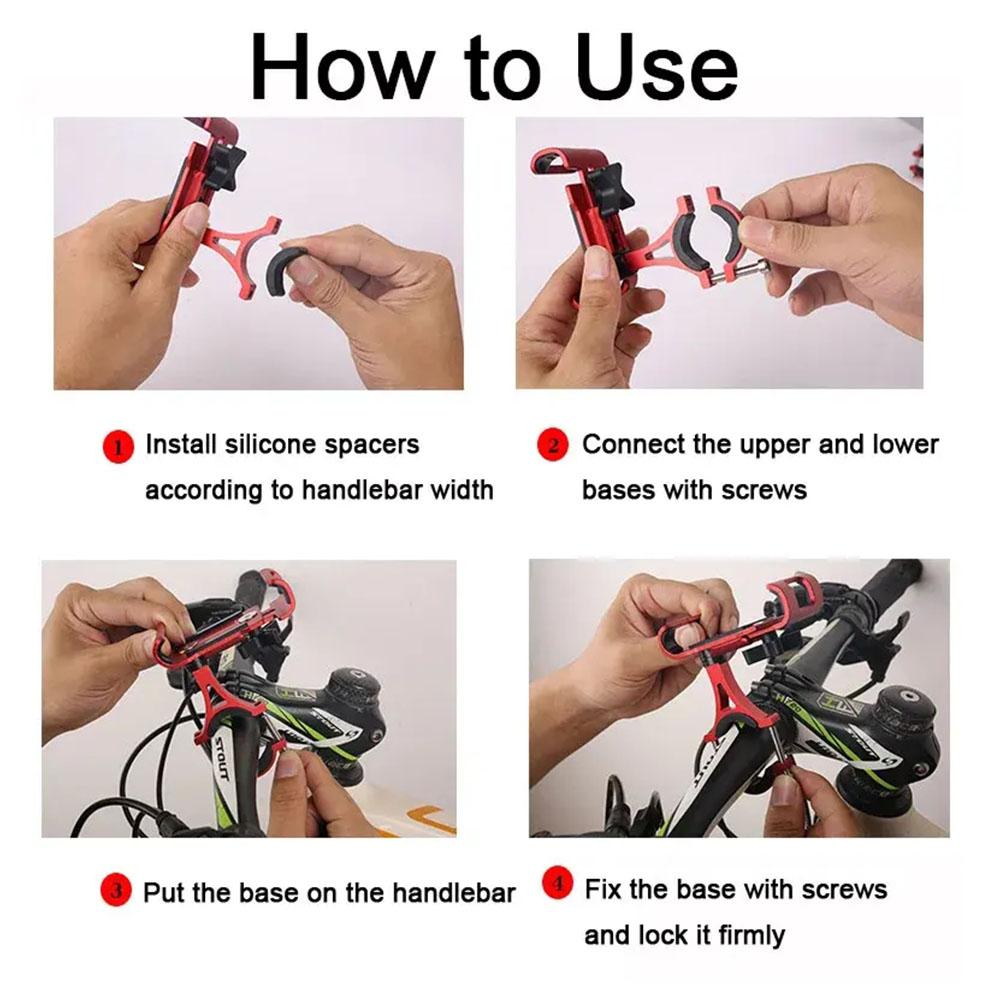 How to Use

1 Install silicone spacers according to handlebar width

2 Connect the upper and lower bases with screws

STOUT

3 Put the base on the handlebar

4 Fix the base with screws and lock it firmly