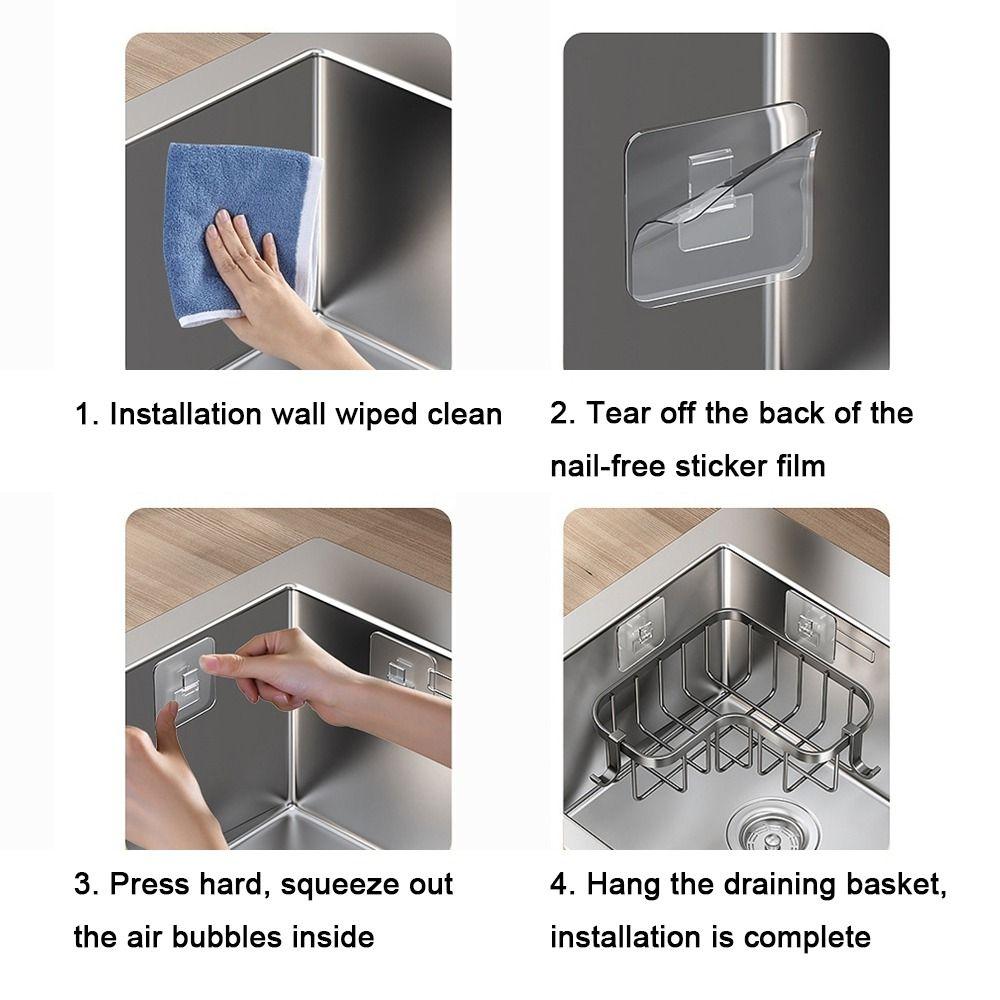 1. Installation wall wiped clean

2. Tear off the back of the nail-free sticker film

3. Press hard, squeeze out the air bubbles inside

4. Hang the draining basket, installation is complete