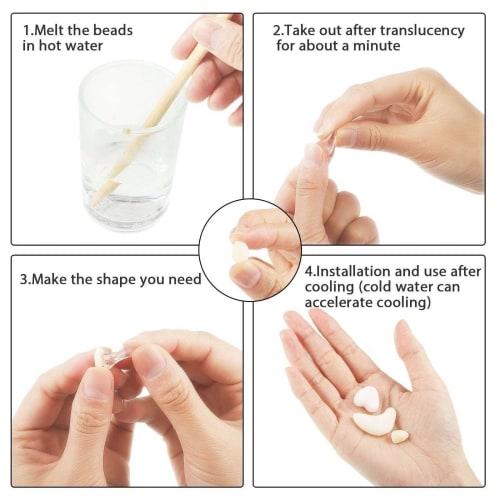 1.Melt the beads in hot water

2.Take out after translucency for about a minute

3.Make the shape you need

4.Installation and use after cooling (cold water can accelerate cooling)