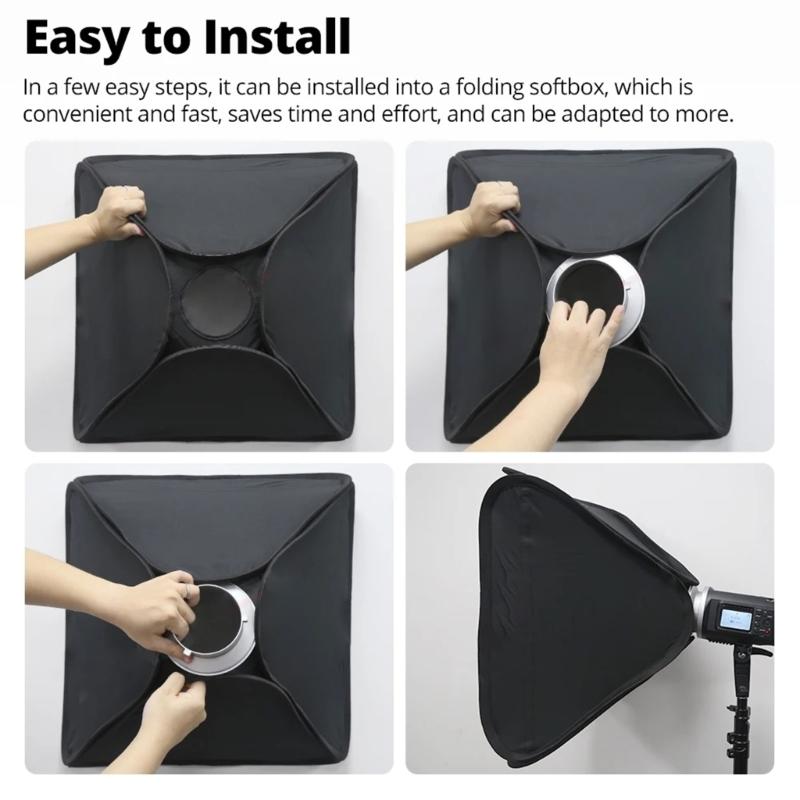 Easy to Install

In a few easy steps, it can be installed into a folding softbox, which is convenient and fast, saves time and effort, and can be adapted to more.