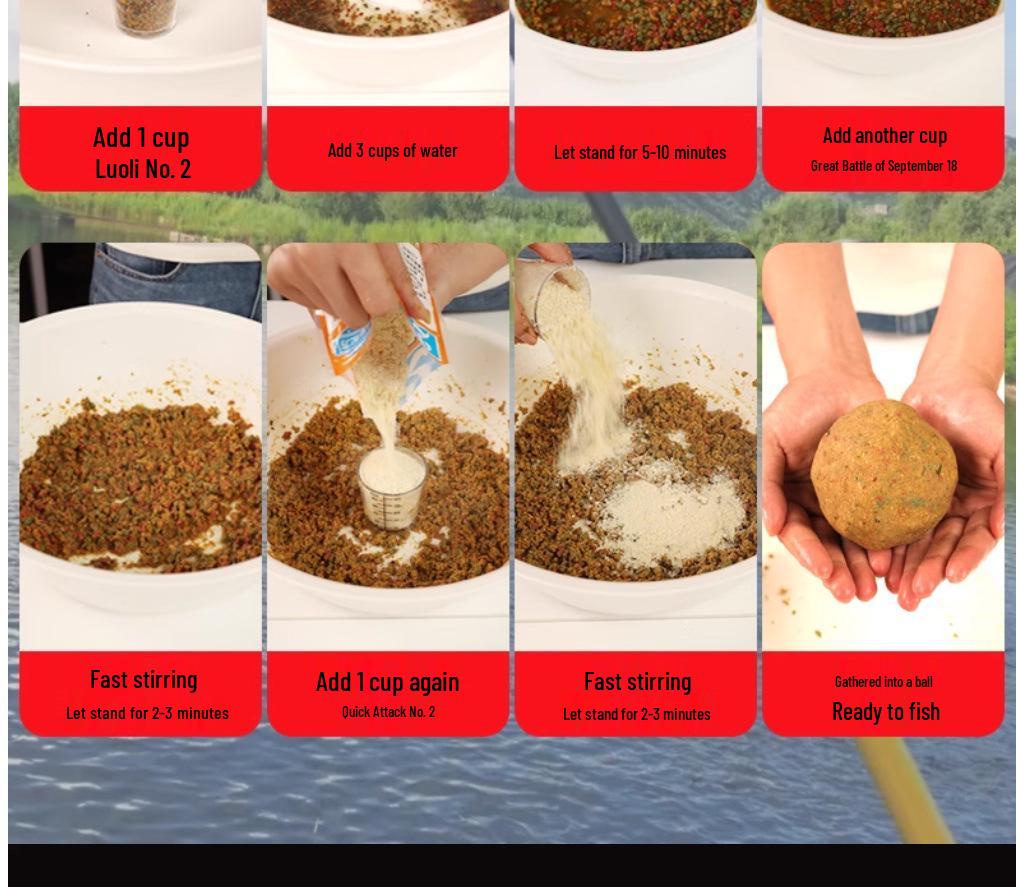 Add 1 cup
Luoli No. 2

Add 3 cups of water

Let stand for 5-10 minutes

Add another cup
Great Battle of September 18

Fast stirring
Let stand for 2-3 minutes

Add 1 cup again
Quick Attack No. 2

Fast stirring
Let stand for 2-3 minutes

Gathered into a ball
Ready to fish