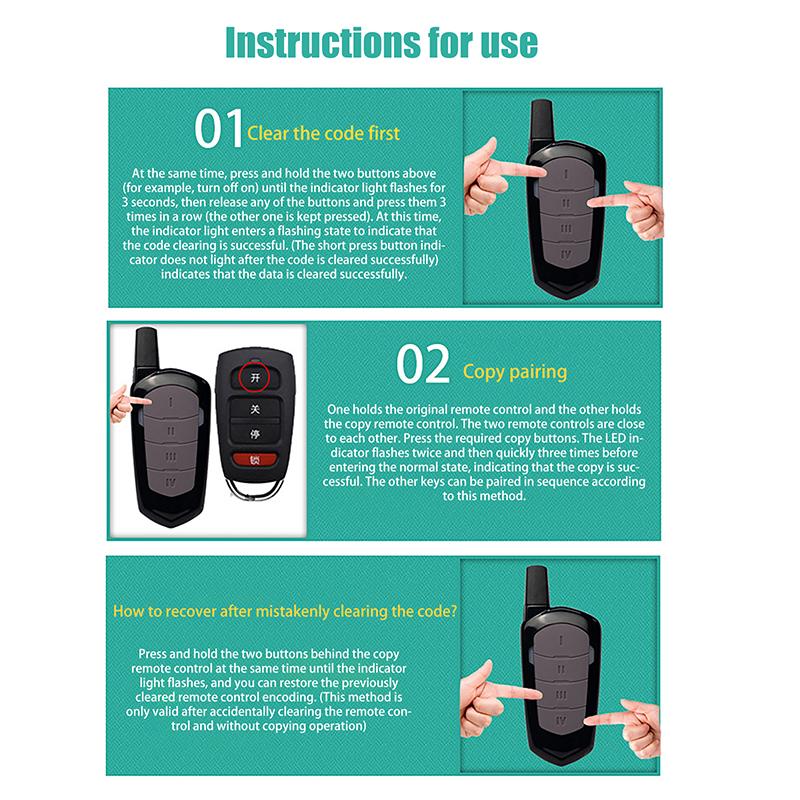 Instructions for use

01 Clear the code first

At the same time, press and hold the two buttons above (for example, turn off on) until the indicator light flashes for 3 seconds, then release any of the buttons and press them 3 times in a row (the other one is kept pressed). At this time, the indicator light enters a flashing state to indicate that the code clearing is successful. (The short press button indicator does not light after the code is cleared successfully) indicates that the data is cleared successfully.

I
II
III
IV

I
II
III
IV

开
关
停
锁

02 Copy pairing

One holds the original remote control and the other holds the copy remote control. The two remote controls are close to each other. Press the required copy buttons. The LED indicator flashes twice and then quickly three times before entering the normal state, indicating that the copy is successful. The other keys can be paired in sequence according to this method.

How to recover after mistakenly clearing the code?

Press and hold the two buttons behind the copy remote control at the same time until the indicator light flashes, and you can restore the previously cleared remote control encoding. (This method is only valid after accidentally clearing the remote control and without copying operation)

I
II
III
IV