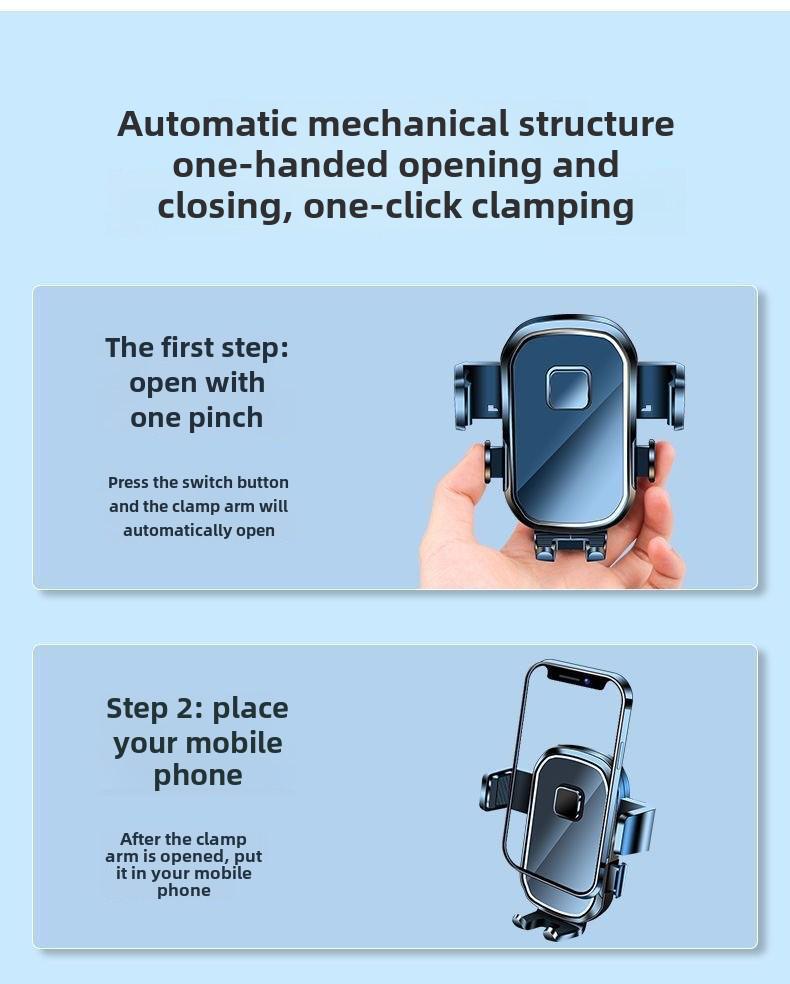 Automatic mechanical structure one-handed opening and closing, one-click clamping

The first step: open with one pinch

Press the switch button and the clamp arm will automatically open

Step 2: place your mobile phone

After the clamp arm is opened, put it in your mobile phone