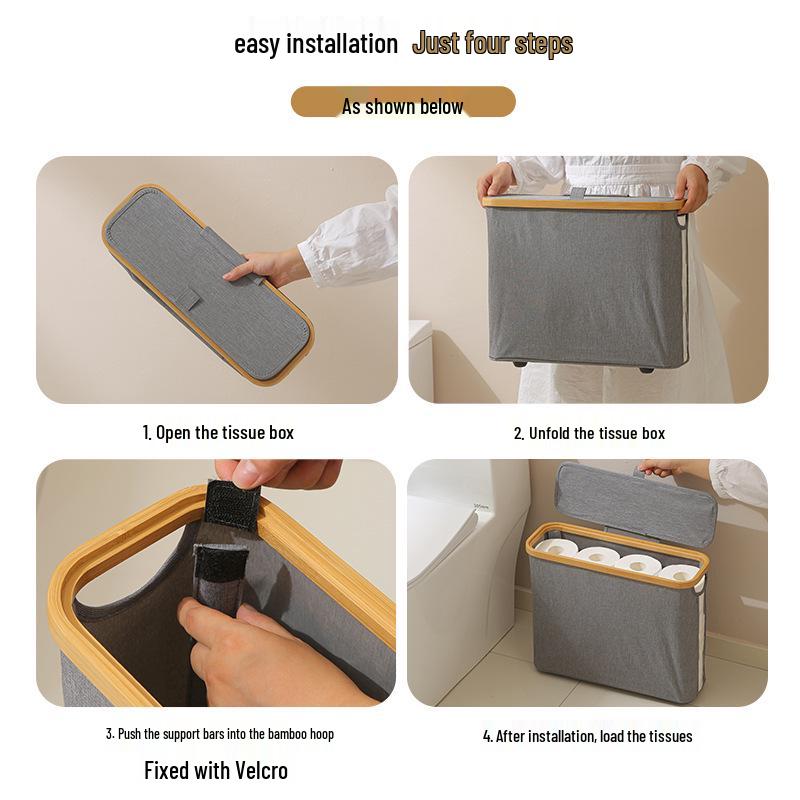 easy installation Just four steps

As shown below

1. Open the tissue box

2. Unfold the tissue box

3. Push the support bars into the bamboo hoop

Fixed with Velcro

4. After installation, load the tissues