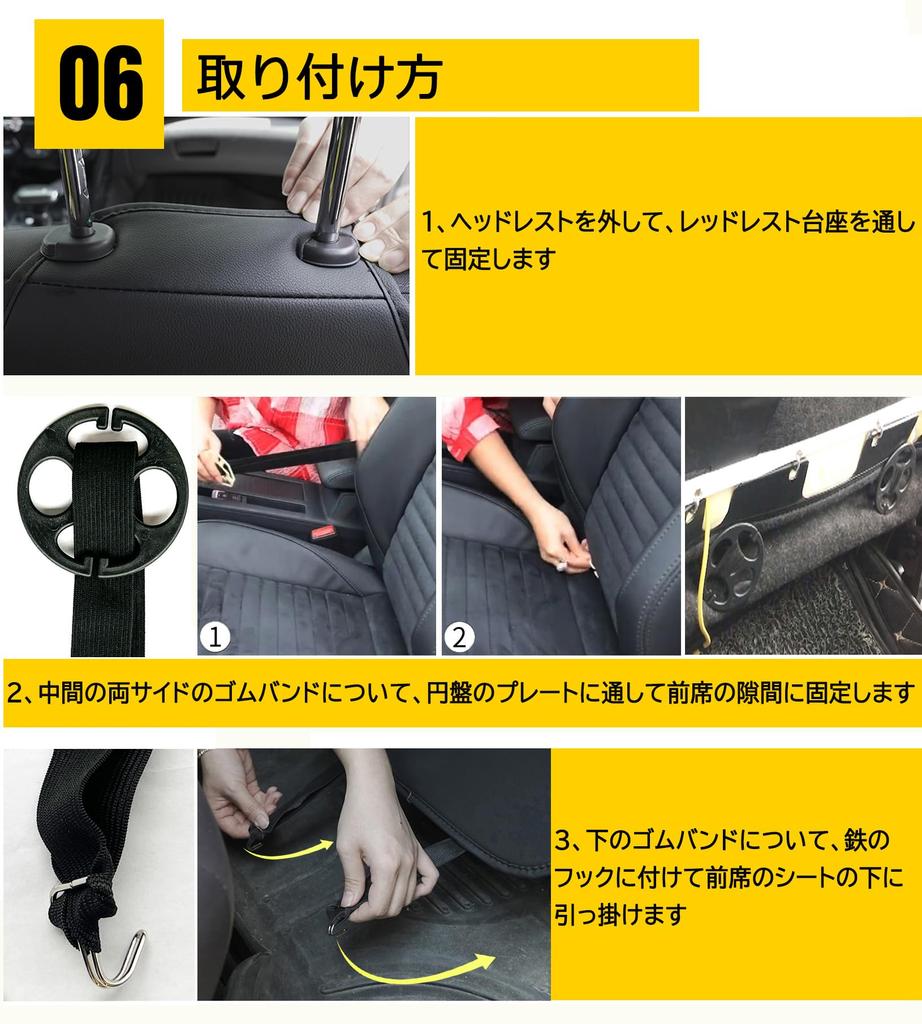 06
取り付け方

1、ヘッドレストを外して、レッドレスト台座を通して固定します

①
②

2、中間の両サイドのゴムバンドについて、円盤のプレートに通して前席の隙間に固定します

3、下のゴムバンドについて、鉄のフックに付けて前席のシートの下に引っ掛けます