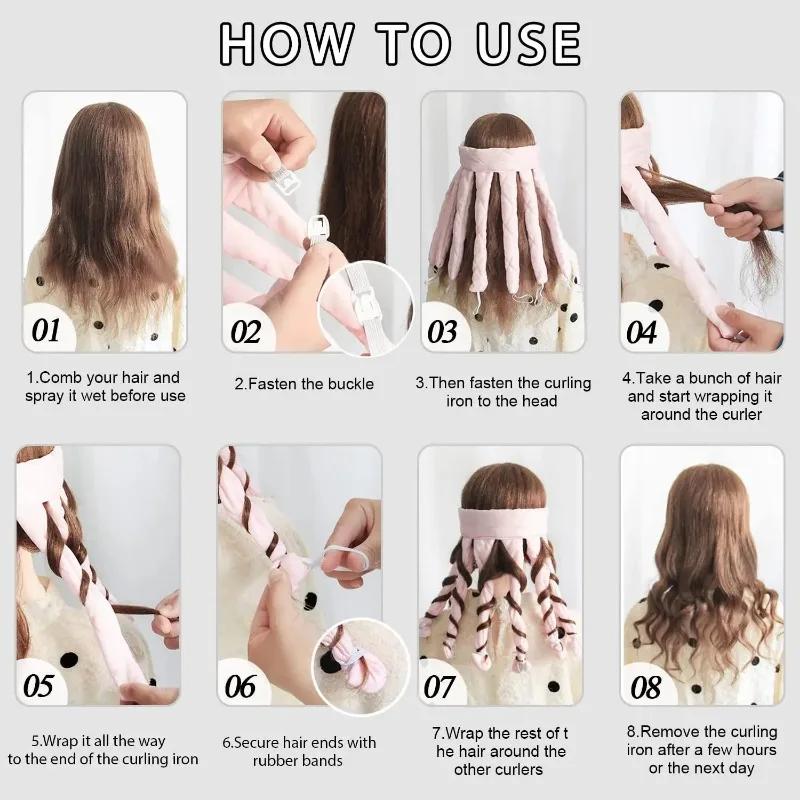 HOW TO USE

01

1.Comb your hair and spray it wet before use

02

2.Fasten the buckle

03

3.Then fasten the curling iron to the head

04

4.Take a bunch of hair and start wrapping it around the curler

05

5.Wrap it all the way to the end of the curling iron

06

6.Secure hair ends with rubber bands

07

7.Wrap the rest of t he hair around the other curlers

08

8.Remove the curling iron after a few hours or the next day