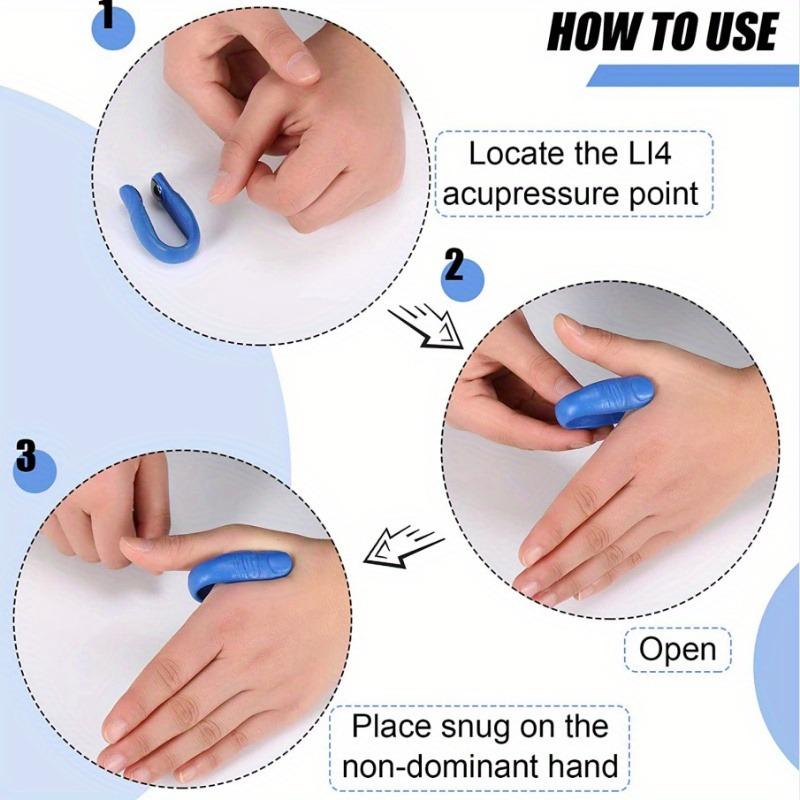 HOW TO USE

1

Locate the LI4 acupressure point

2

Open

3

Place snug on the non-dominant hand