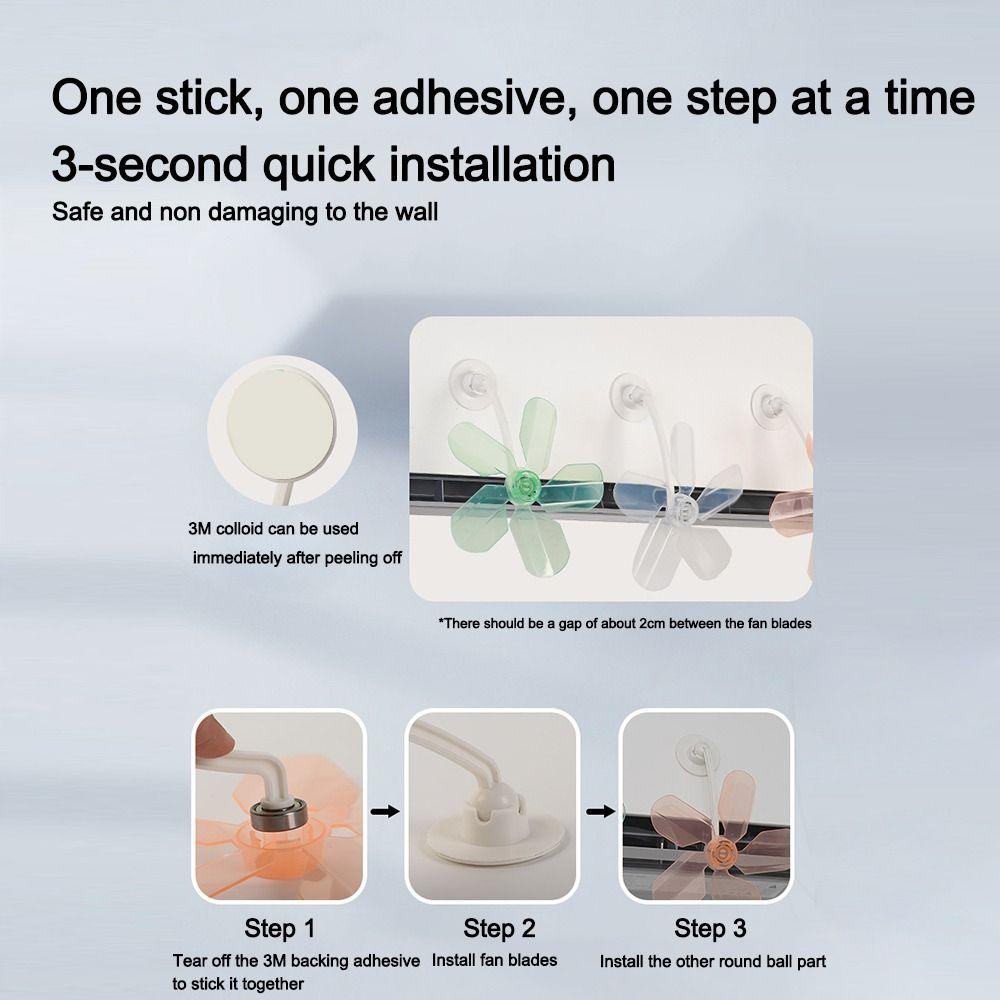 One stick, one adhesive, one step at a time
3-second quick installation
Safe and non damaging to the wall

3M colloid can be used immediately after peeling off

*There should be a gap of about 2cm between the fan blades

Step 1
Tear off the 3M backing adhesive to stick it together

Step 2
Install fan blades

Step 3
Install the other round ball part