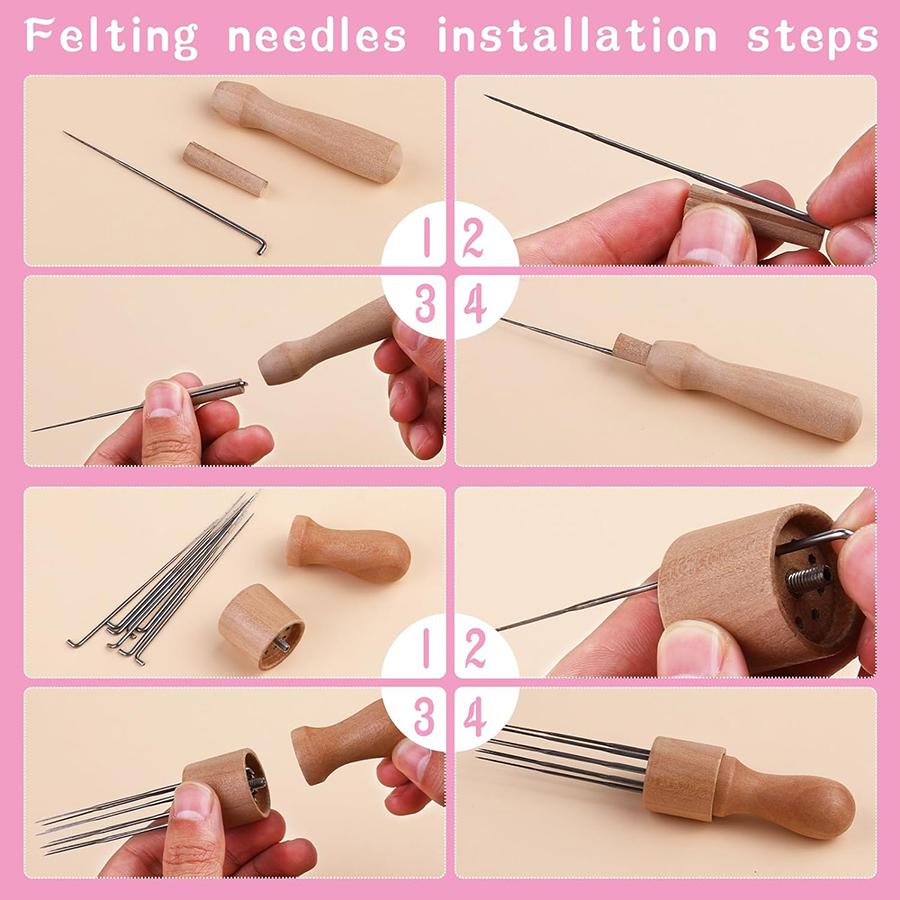 Felting needles installation steps

1 2
3 4

1 2
3 4