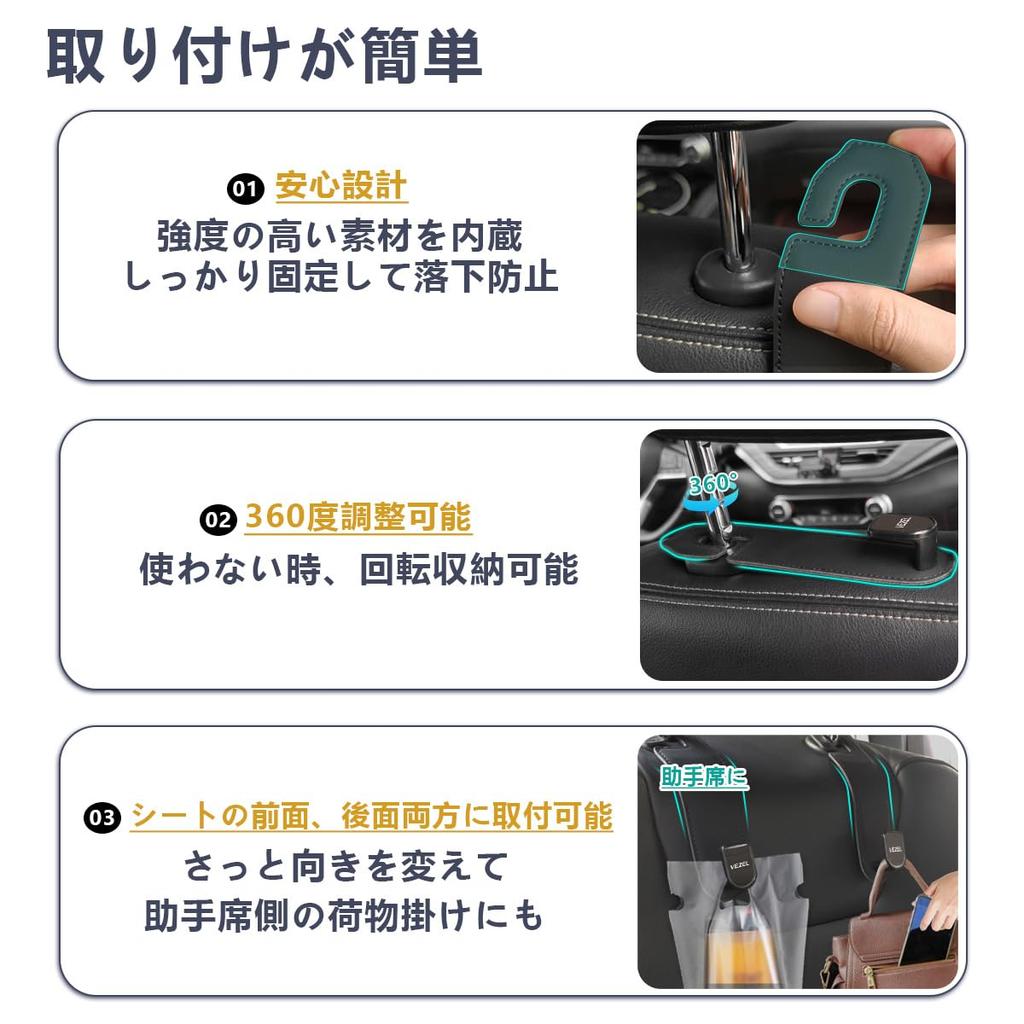 取り付けが簡単

01 安心設計

強度の高い素材を内蔵
しっかり固定して落下防止

02 360度調整可能

使わない時、回転収納可能

360°

VEZEL

03 シートの前面、後面両方に取付可能

さっと向きを変えて
助手席側の荷物掛けにも

助手席に

VEZEL

VEZEL