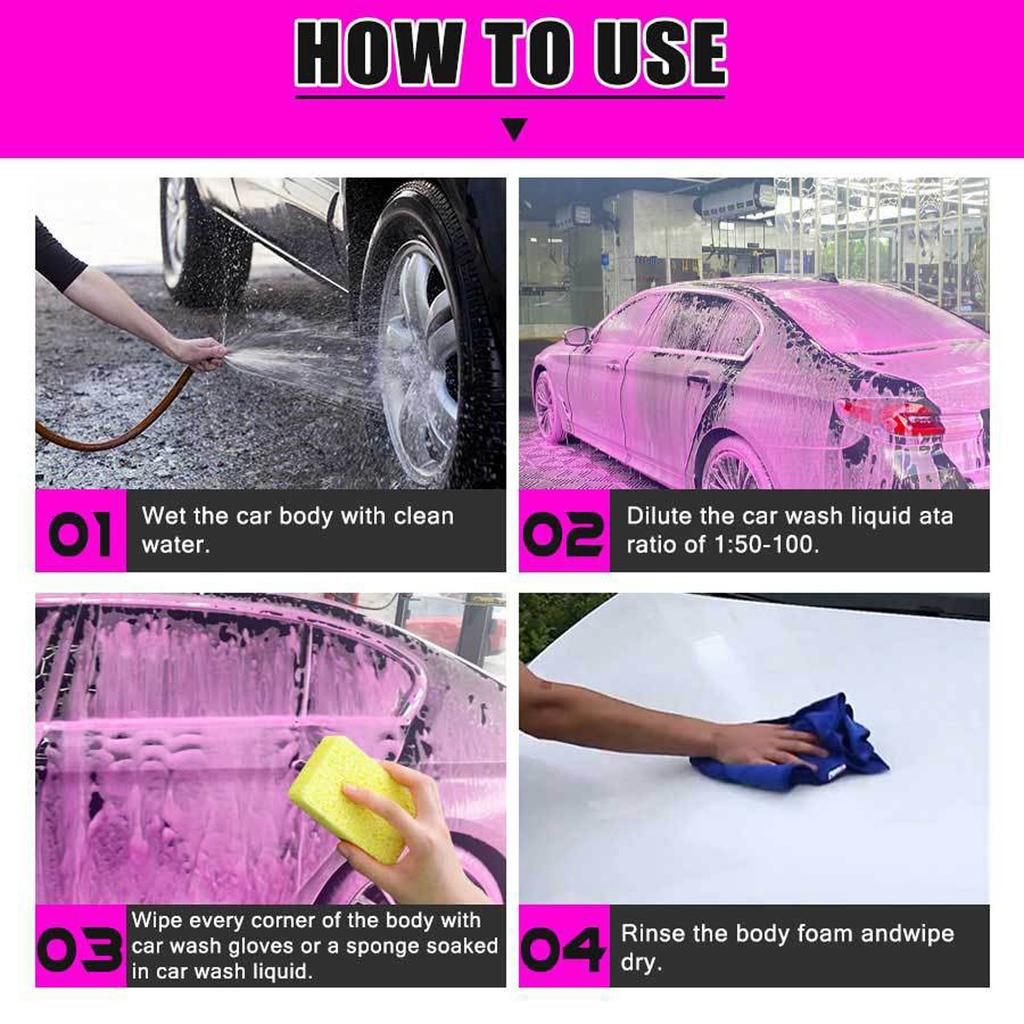 HOW TO USE

01 Wet the car body with clean water.

02 Dilute the car wash liquid ata ratio of 1:50-100.

03 Wipe every corner of the body with car wash gloves or a sponge soaked in car wash liquid.

04 Rinse the body foam andwipe dry.