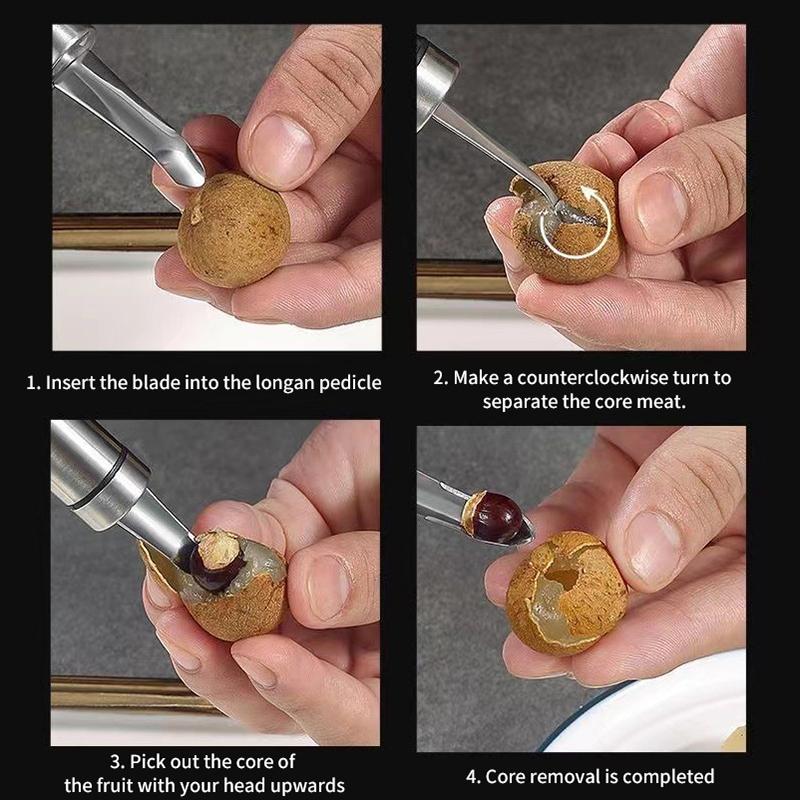 1. Insert the blade into the longan pedicle

2. Make a counterclockwise turn to separate the core meat.

3. Pick out the core of the fruit with your head upwards

4. Core removal is completed