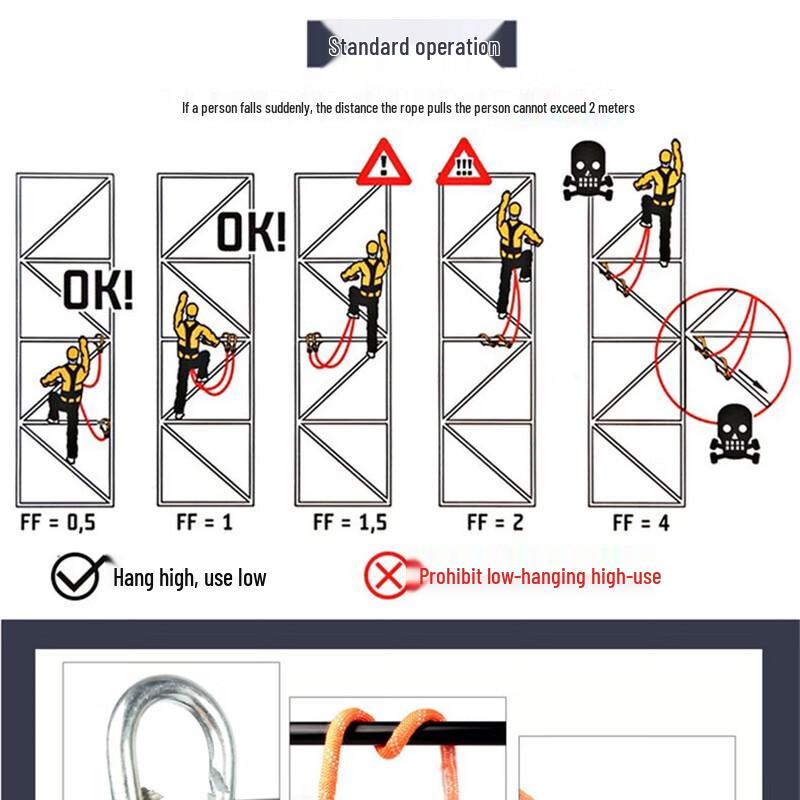 Standard operation

If a person falls suddenly, the distance the rope pulls the person cannot exceed 2 meters

OK!

OK!

!

!!!

FF = 0,5

FF = 1

FF = 1,5

FF = 2

FF = 4

Hang high, use low

Prohibit low-hanging high-use