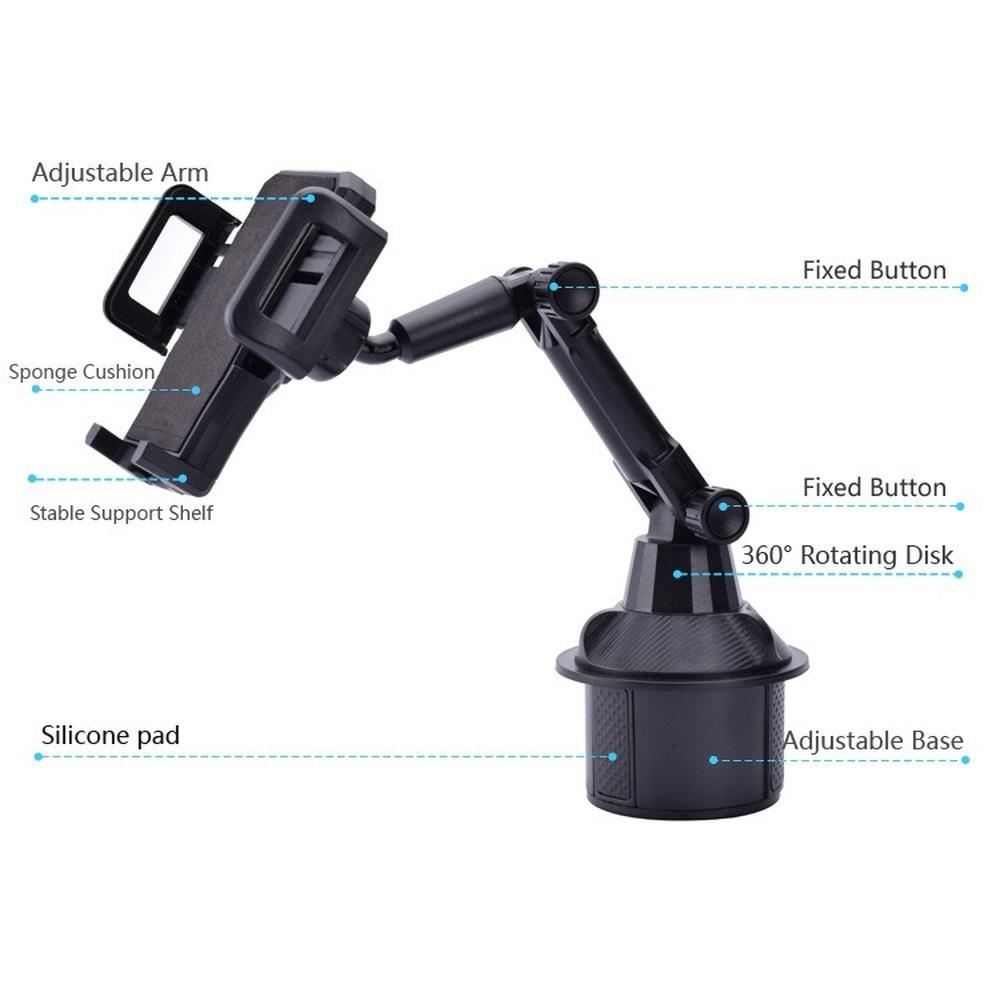 Adjustable Arm

Fixed Button

Sponge Cushion

Stable Support Shelf

Fixed Button

360° Rotating Disk

Silicone pad

Adjustable Base