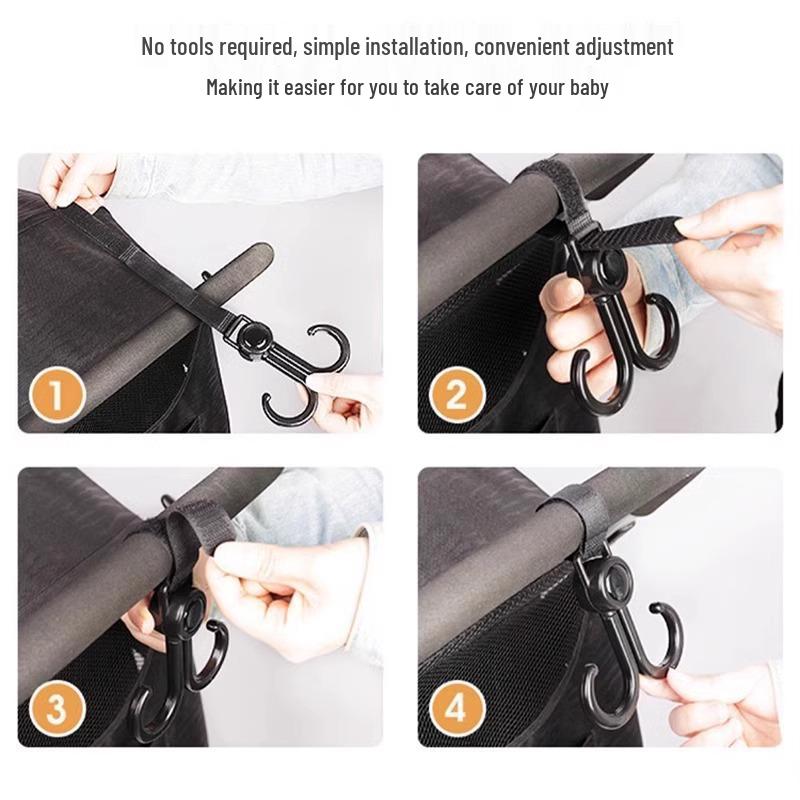 No tools required, simple installation, convenient adjustment

Making it easier for you to take care of your baby

1

2

3

4