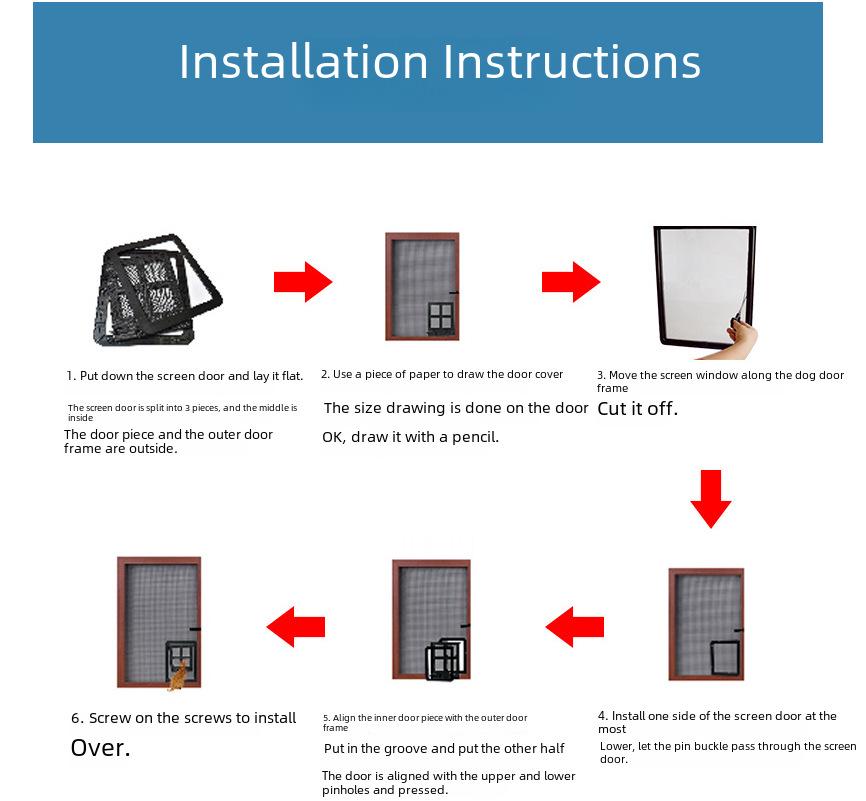 Installation Instructions

1. Put down the screen door and lay it flat.

The screen door is split into 3 pieces, and the middle is inside

The door piece and the outer door frame are outside.

2. Use a piece of paper to draw the door cover

The size drawing is done on the door

OK, draw it with a pencil.

3. Move the screen window along the dog door frame

Cut it off.

4. Install one side of the screen door at the most

Lower, let the pin buckle pass through the screen door.

5. Align the inner door piece with the outer door frame

Put in the groove and put the other half

The door is aligned with the upper and lower pinholes and pressed.

6. Screw on the screws to install

Over.