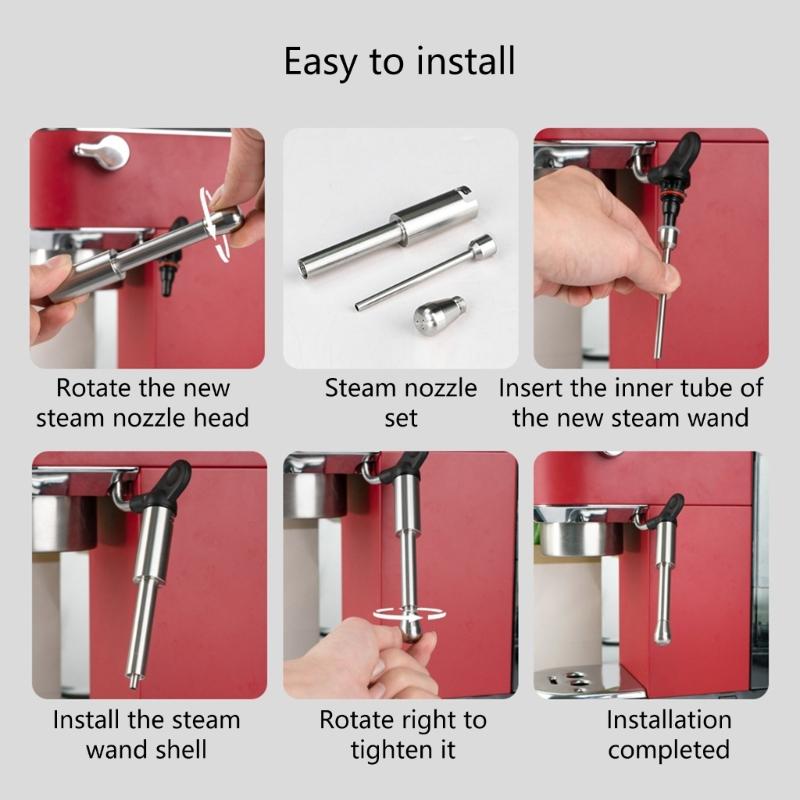 Easy to install

Rotate the new steam nozzle head

Steam nozzle set

Insert the inner tube of the new steam wand

Install the steam wand shell

Rotate right to tighten it

Installation completed