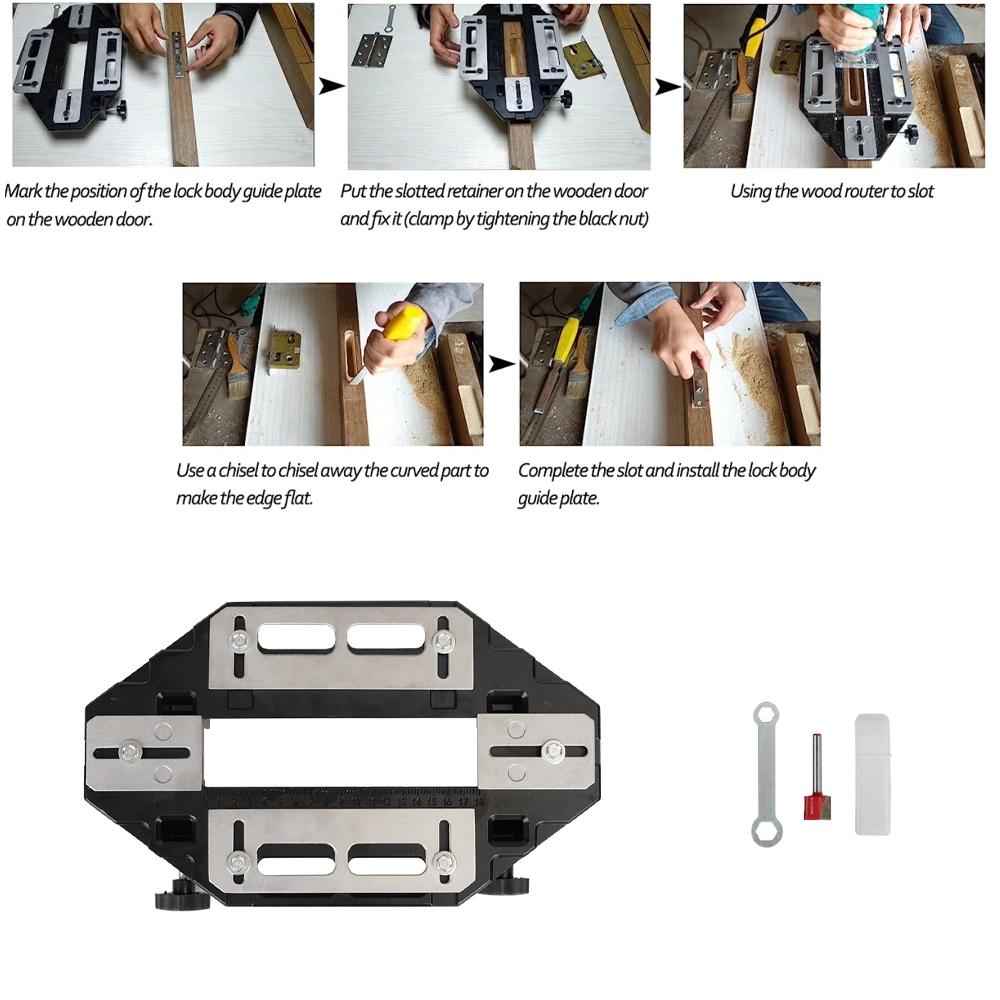 Mark the position of the lock body guide plate on the wooden door.

Put the slotted retainer on the wooden door and fix it (clamp by tightening the black nut)

Using the wood router to slot

Use a chisel to chisel away the curved part to make the edge flat.

Complete the slot and install the lock body guide plate.

0 1 2 3 4 5 6 7 8 9 10 11 12 13 14 15 16 17 18