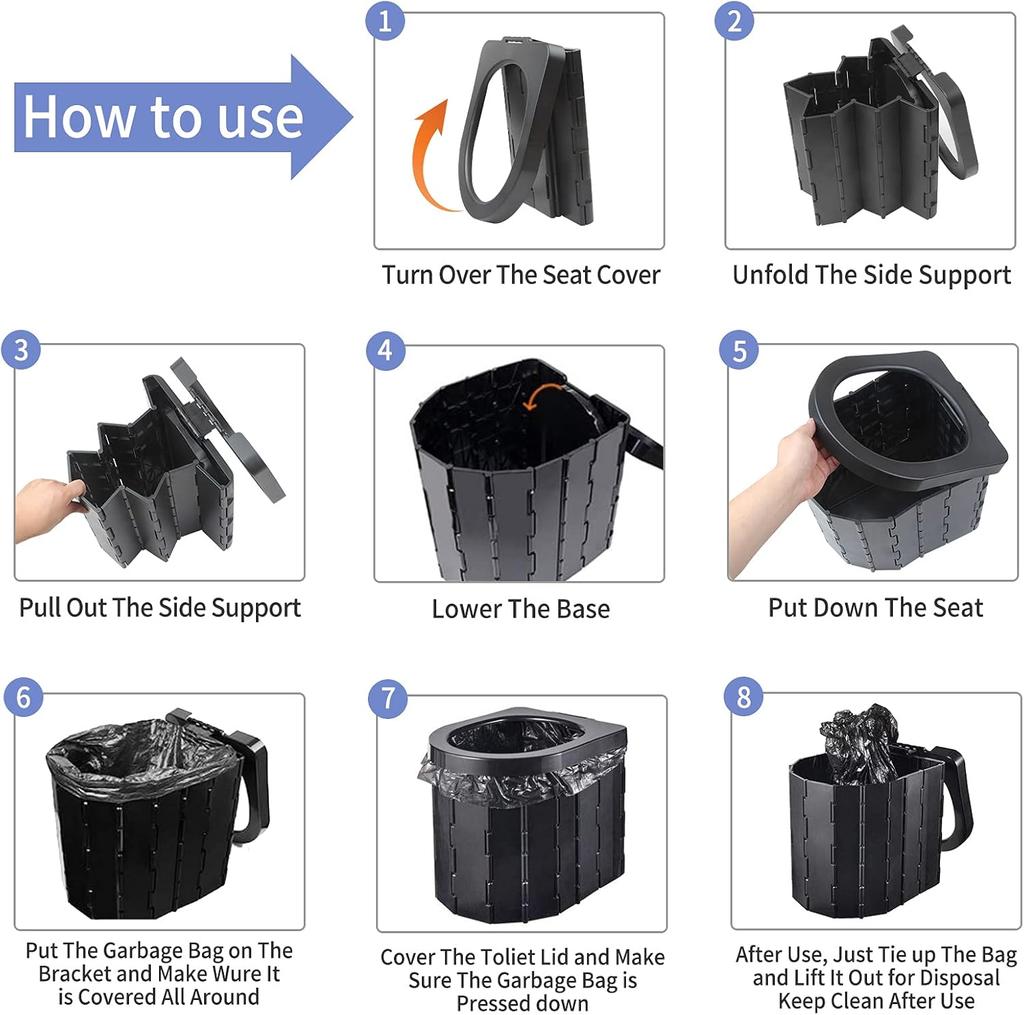 How to use

1
Turn Over The Seat Cover

2
Unfold The Side Support

3
Pull Out The Side Support

4
Lower The Base

5
Put Down The Seat

6
Put The Garbage Bag on The Bracket and Make Wure It is Covered All Around

7
Cover The Toliet Lid and Make Sure The Garbage Bag is Pressed down

8
After Use, Just Tie up The Bag and Lift It Out for Disposal Keep Clean After Use