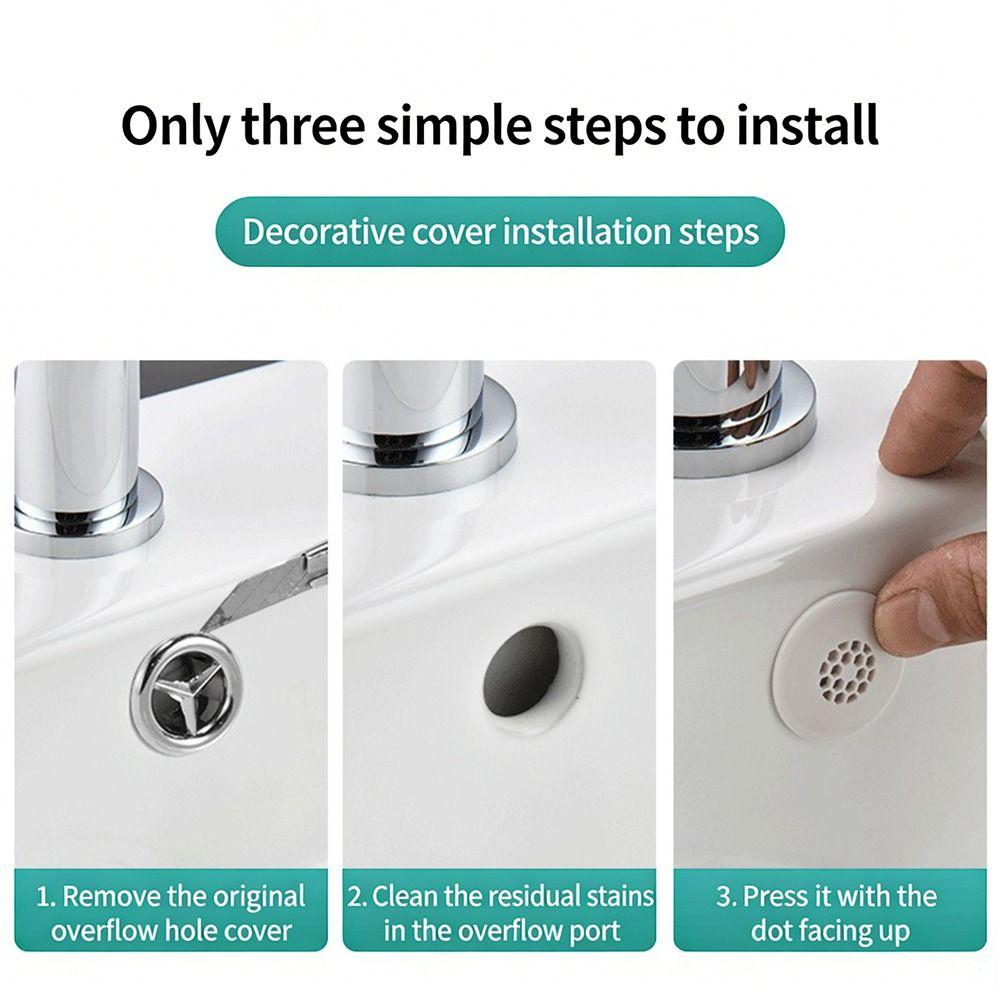 Only three simple steps to install

Decorative cover installation steps

1. Remove the original overflow hole cover

2. Clean the residual stains in the overflow port

3. Press it with the dot facing up