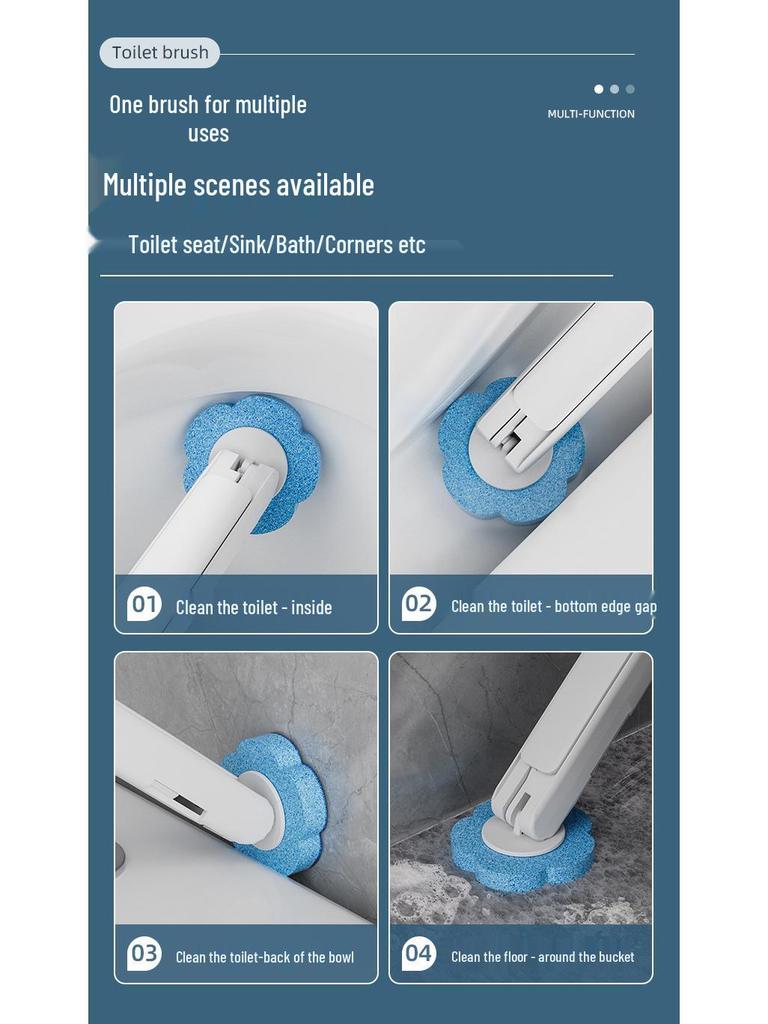 Toilet brush

One brush for multiple uses

MULTI-FUNCTION

Multiple scenes available

Toilet seat/Sink/Bath/Corners etc

01 Clean the toilet - inside

02 Clean the toilet - bottom edge gap

03 Clean the toilet-back of the bowl

04 Clean the floor - around the bucket