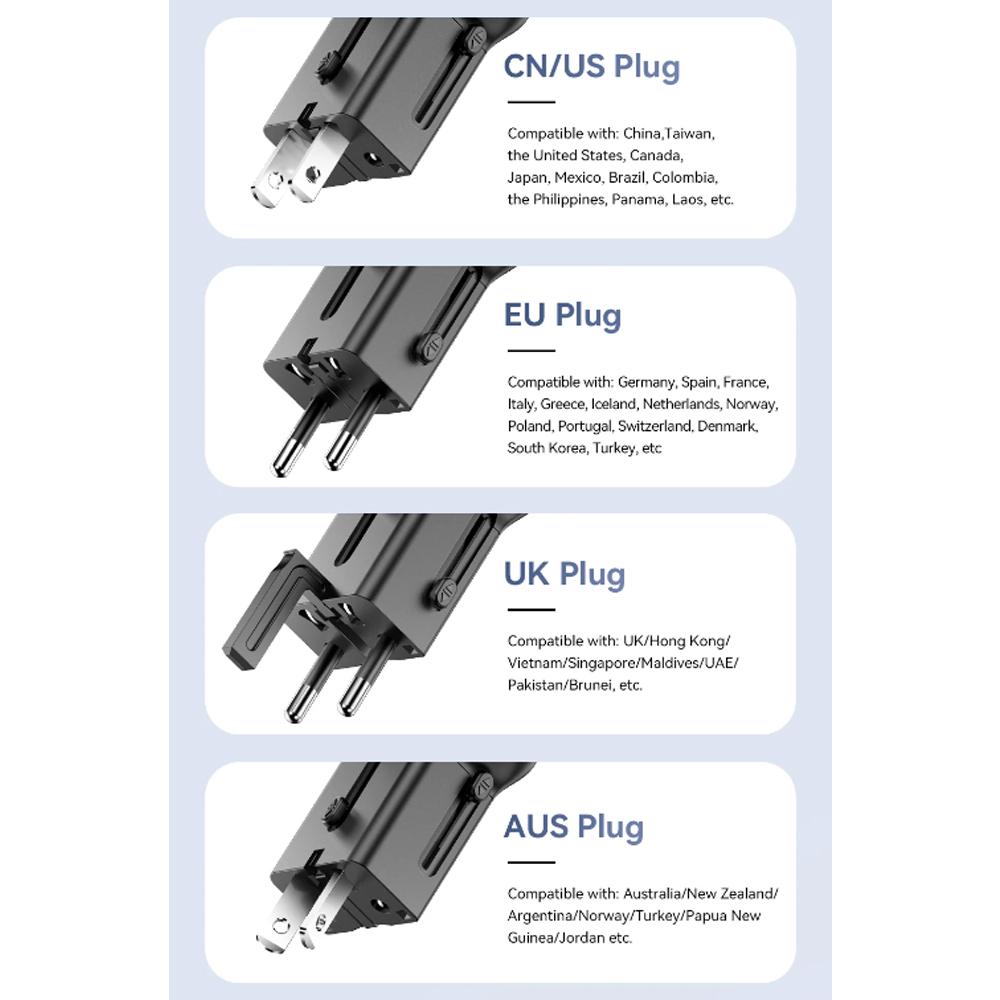 CN/US Plug

Compatible with: China,Taiwan, the United States, Canada, Japan, Mexico, Brazil, Colombia, the Philippines, Panama, Laos, etc.

EU Plug

Compatible with: Germany, Spain, France, Italy, Greece, Iceland, Netherlands, Norway, Poland, Portugal, Switzerland, Denmark, South Korea, Turkey, etc

UK Plug

Compatible with: UK/Hong Kong/ Vietnam/Singapore/Maldives/UAE/ Pakistan/Brunei, etc.

AUS Plug

Compatible with: Australia/New Zealand/ Argentina/Norway/Turkey/Papua New Guinea/Jordan etc.