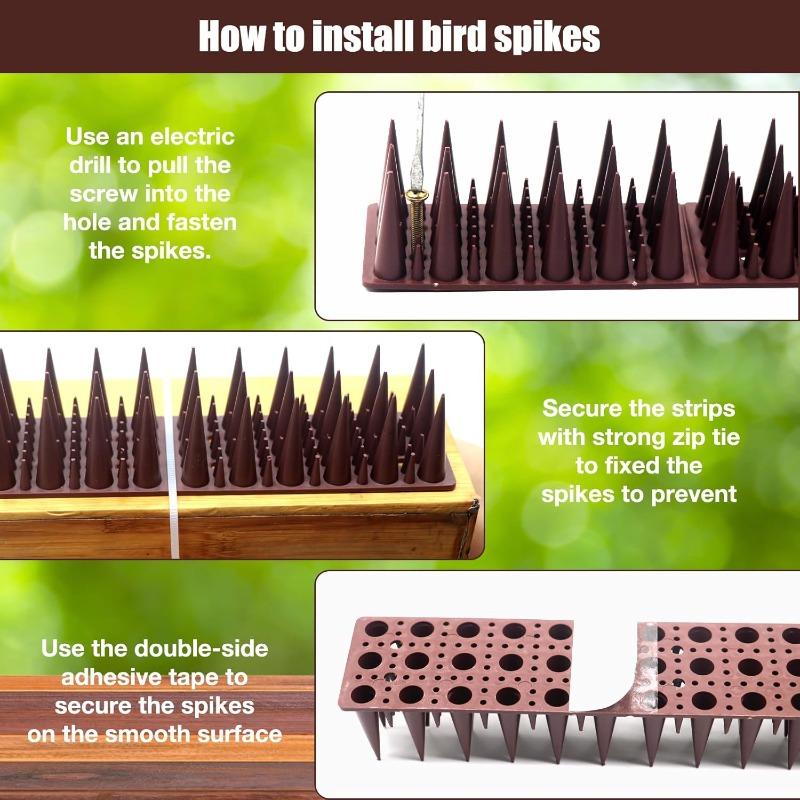 How to install bird spikes

Use an electric drill to pull the screw into the hole and fasten the spikes.

Secure the strips with strong zip tie to fixed the spikes to prevent

Use the double-side adhesive tape to secure the spikes on the smooth surface