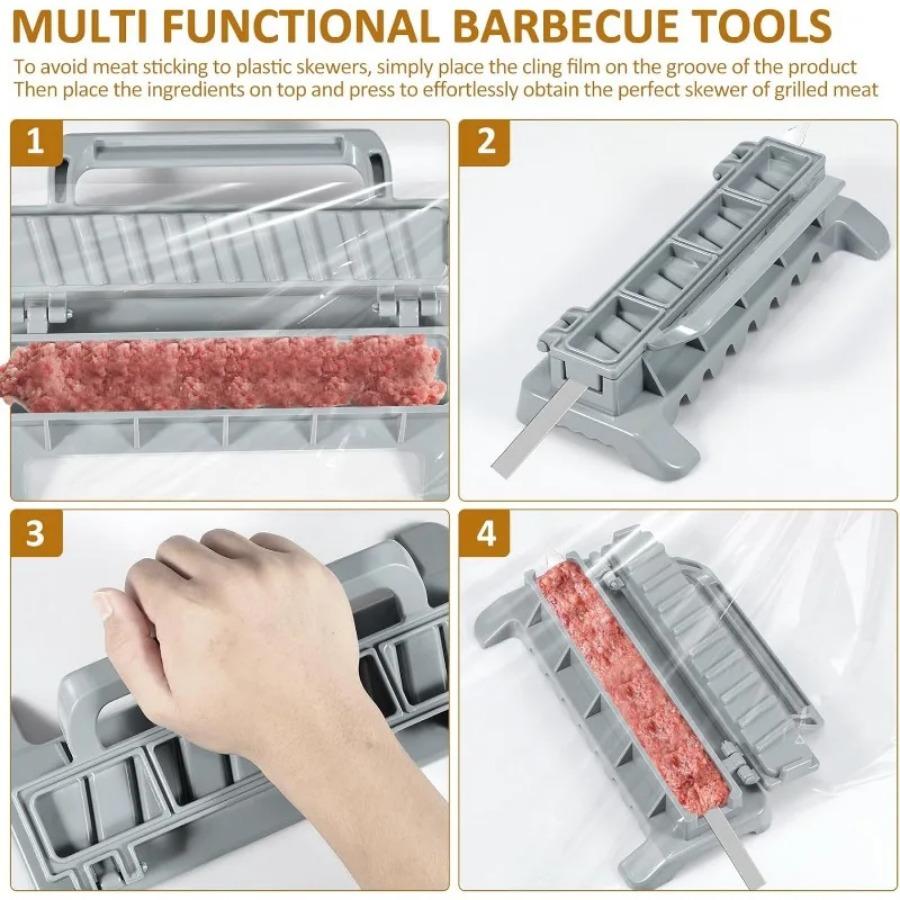 MULTI FUNCTIONAL BARBECUE TOOLS

To avoid meat sticking to plastic skewers, simply place the cling film on the groove of the product
Then place the ingredients on top and press to effortlessly obtain the perfect skewer of grilled meat

1

2

3

4