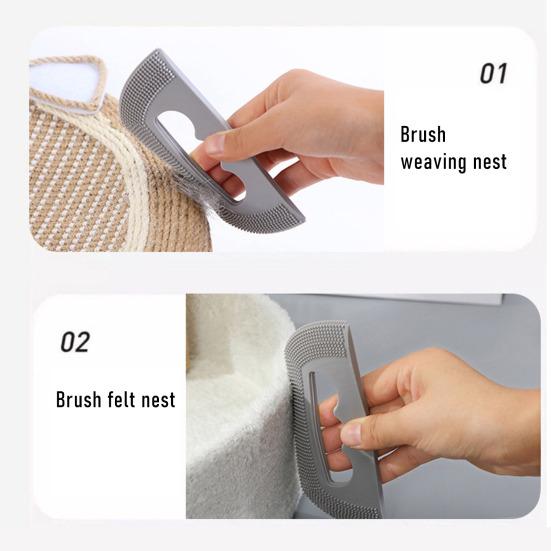 01

Brush weaving nest

02

Brush felt nest