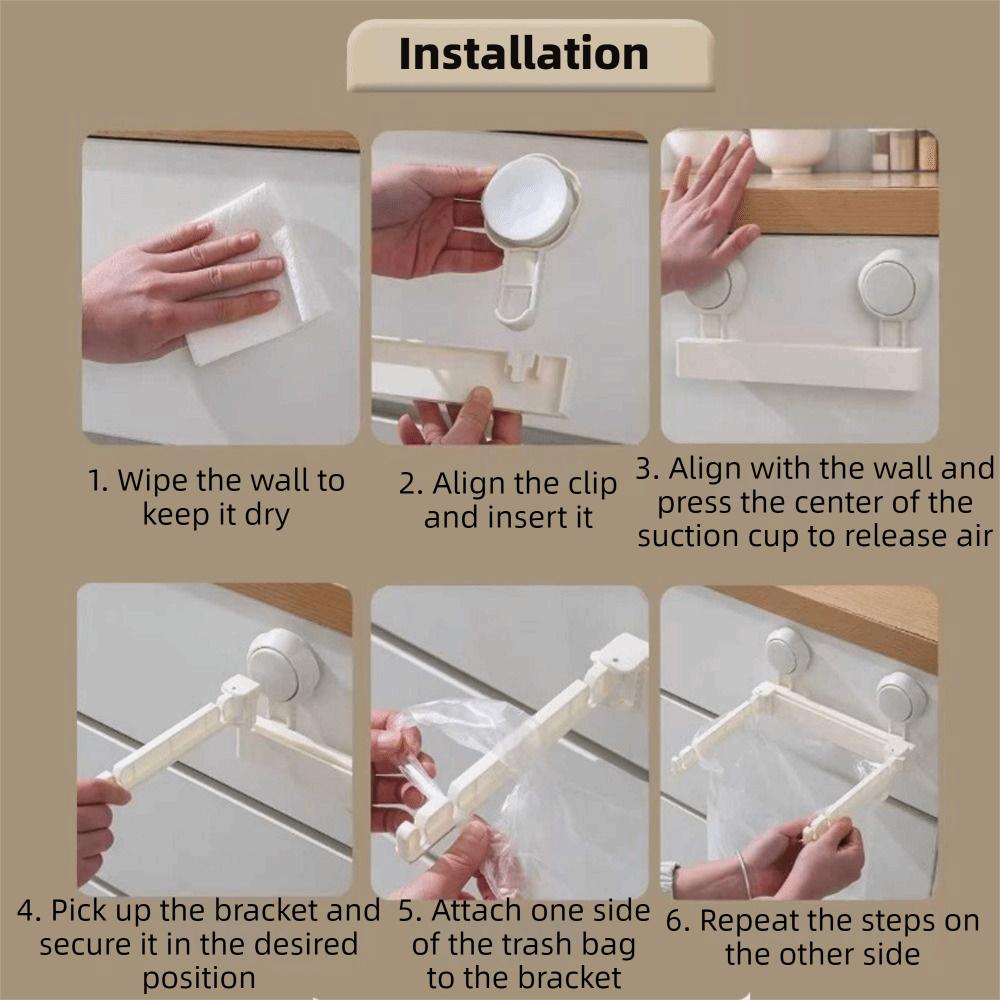 Installation

1. Wipe the wall to keep it dry

2. Align the clip and insert it

3. Align with the wall and press the center of the suction cup to release air

4. Pick up the bracket and secure it in the desired position

5. Attach one side of the trash bag to the bracket

6. Repeat the steps on the other side