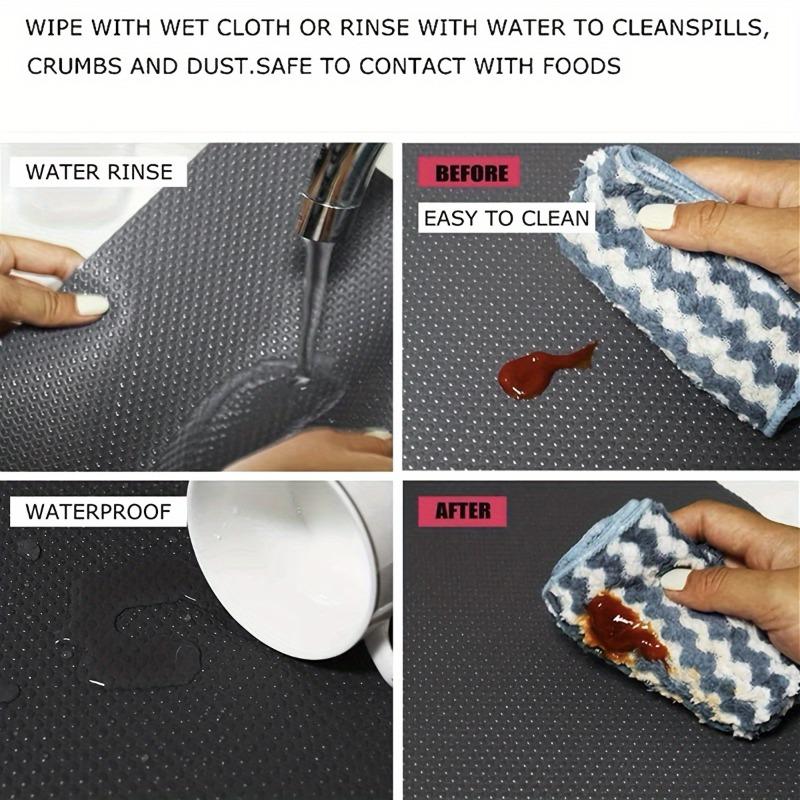 WIPE WITH WET CLOTH OR RINSE WITH WATER TO CLEANSPILLS, CRUMBS AND DUST.SAFE TO CONTACT WITH FOODS

WATER RINSE

BEFORE

EASY TO CLEAN

WATERPROOF

AFTER