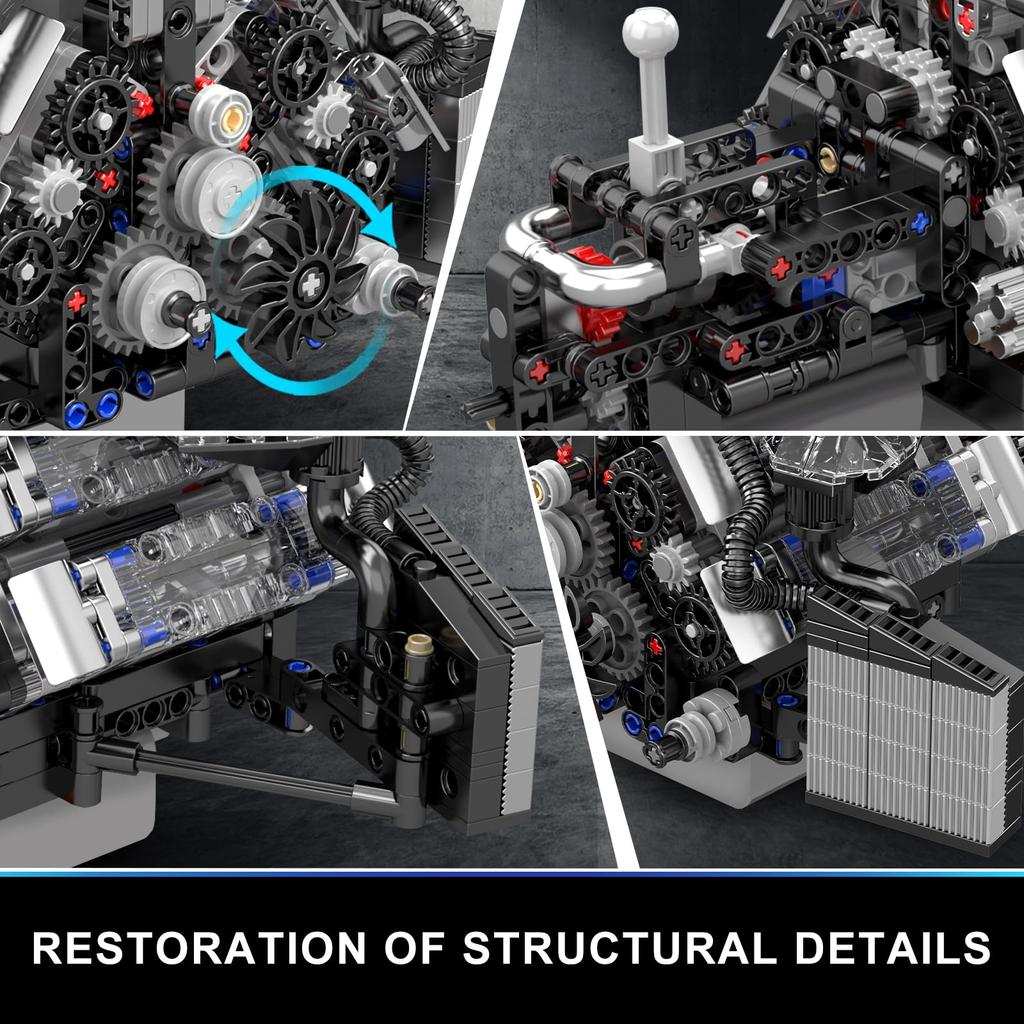 RESTORATION OF STRUCTURAL DETAILS