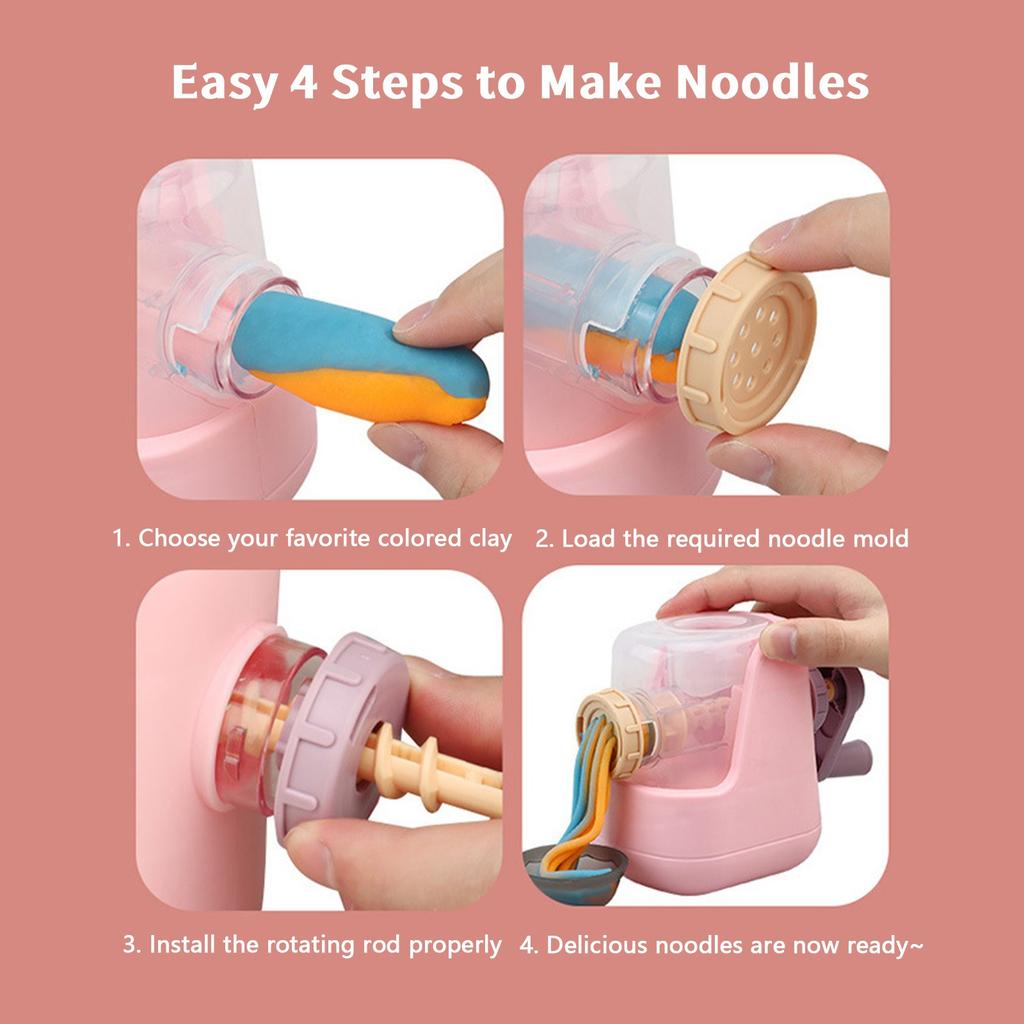 Easy 4 Steps to Make Noodles

1. Choose your favorite colored clay

2. Load the required noodle mold

3. Install the rotating rod properly

4. Delicious noodles are now ready~