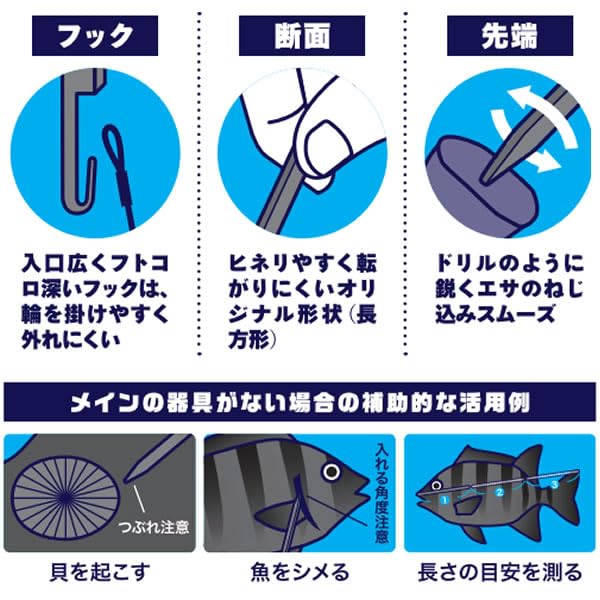 フック

入口広くフトコロ深いフックは、輪を掛けやすく外れにくい

断面

ヒネリやすく転がりにくいオリジナル形状（長方形）

先端

ドリルのように鋭くエサのねじ込みスムーズ

メインの器具がない場合の補助的な活用例

つぶれ注意

貝を起こす

入れる角度注意

魚をシメる

1 2 3

長さの目安を測る