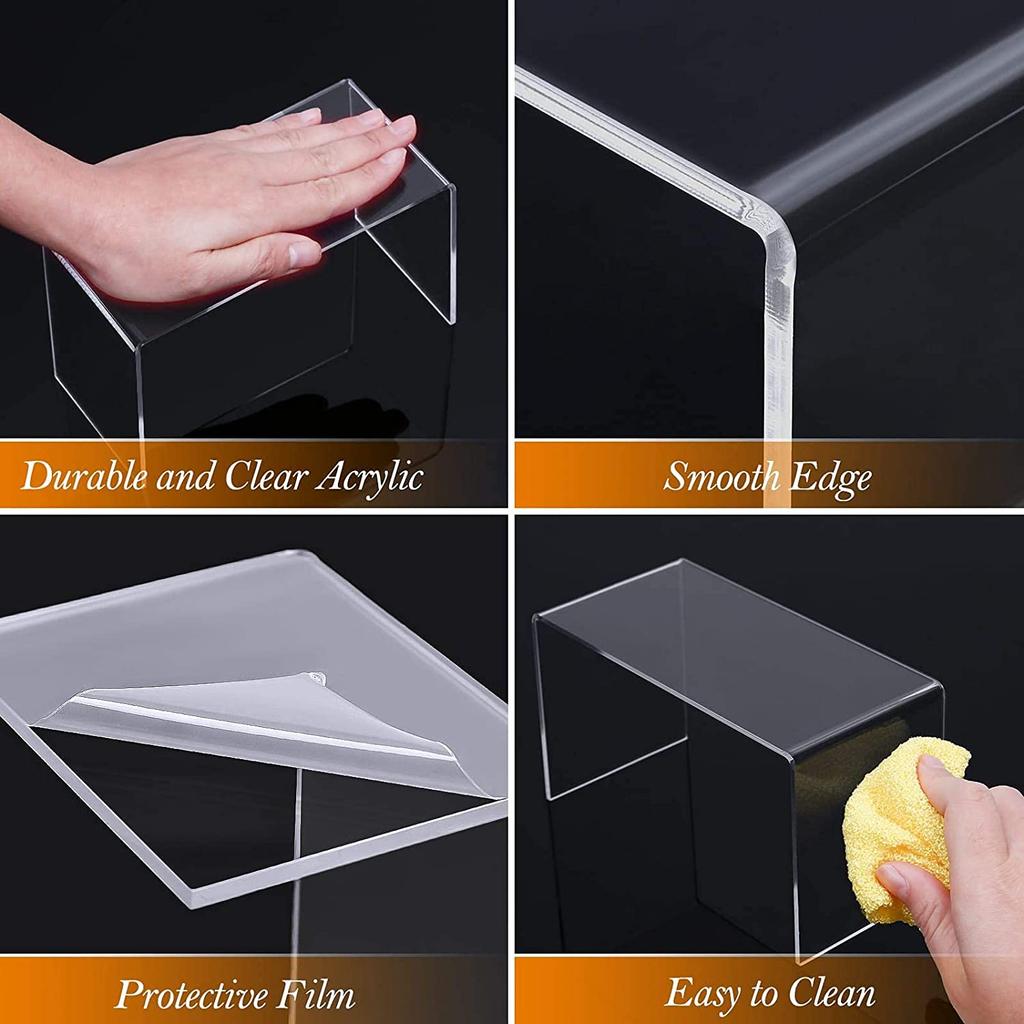 Durable and Clear Acrylic

Smooth Edge

Protective Film

Easy to Clean