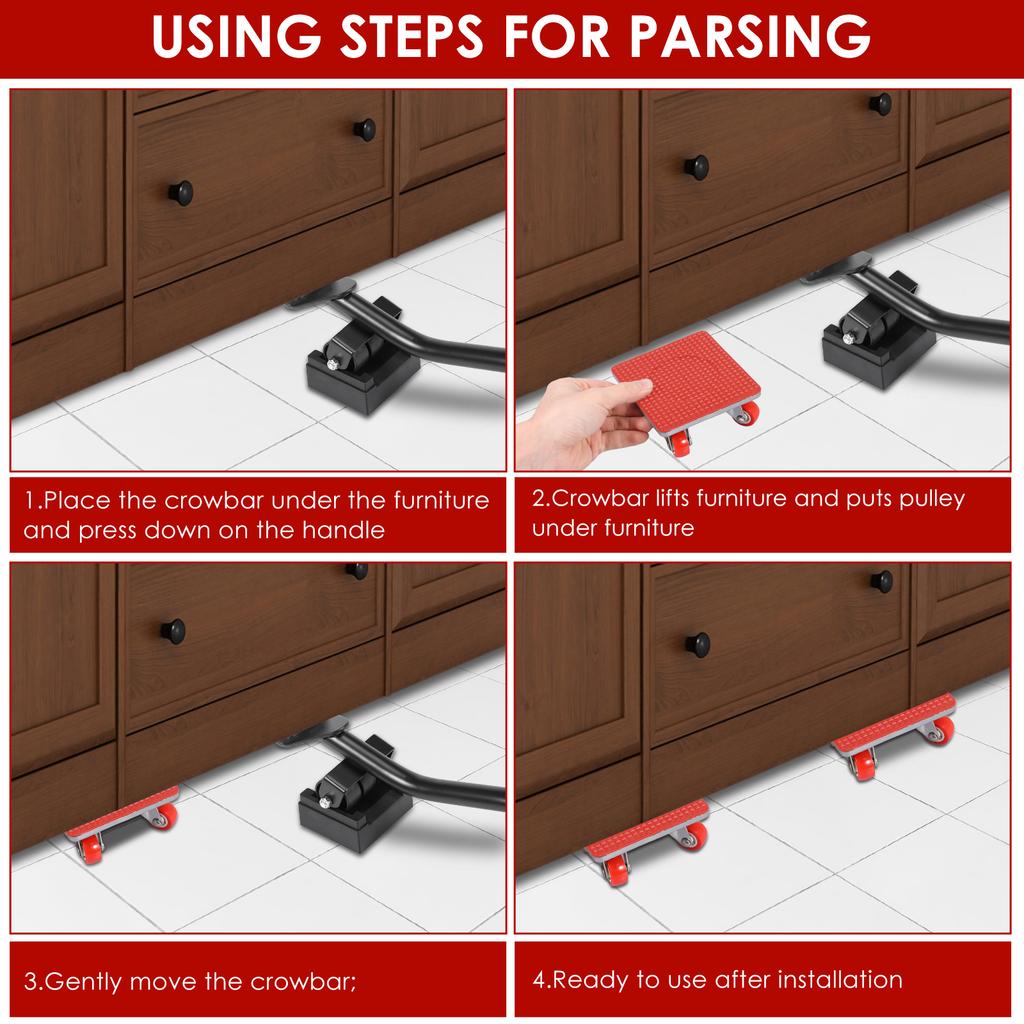 USING STEPS FOR PARSING

1.Place the crowbar under the furniture and press down on the handle

2.Crowbar lifts furniture and puts pulley under furniture

3.Gently move the crowbar;

4.Ready to use after installation