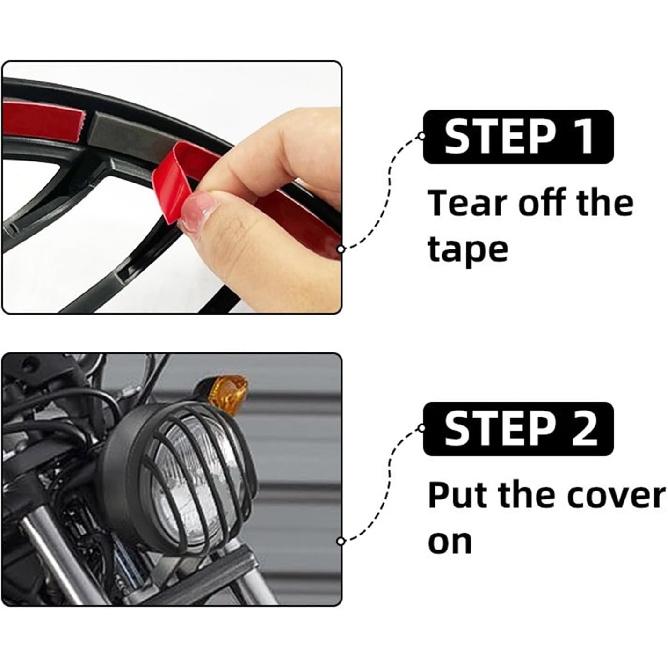 STEP 1

Tear off the tape

STEP 2

Put the cover on