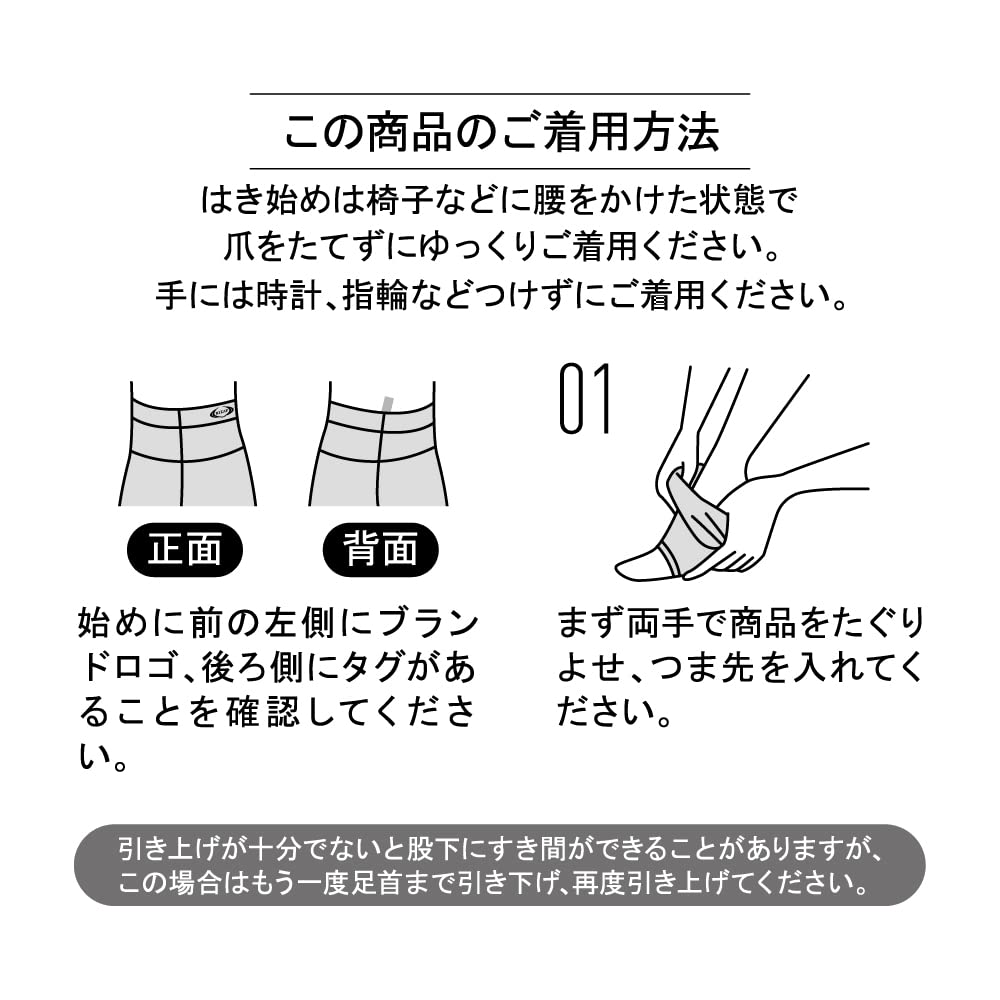 この商品のご着用方法

はき始めは椅子などに腰をかけた状態で
爪をたてずにゆっくりご着用ください。
手には時計、指輪などつけずにご着用ください。

正面

背面

始めに前の左側にブランドロゴ、後ろ側にタグがあることを確認してください。

01

まず両手で商品をたぐりよせ、つま先を入れてください。

引き上げが十分でないと股下にすき間ができることがありますが、
この場合はもう一度足首まで引き下げ、再度引き上げてください。