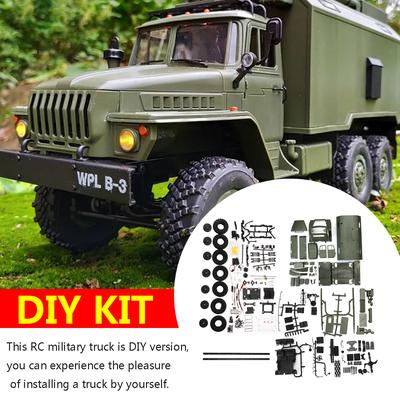 WPL B-3

DIY KIT

This RC military truck is DIY version, you can experience the pleasure of installing a truck by yourself.