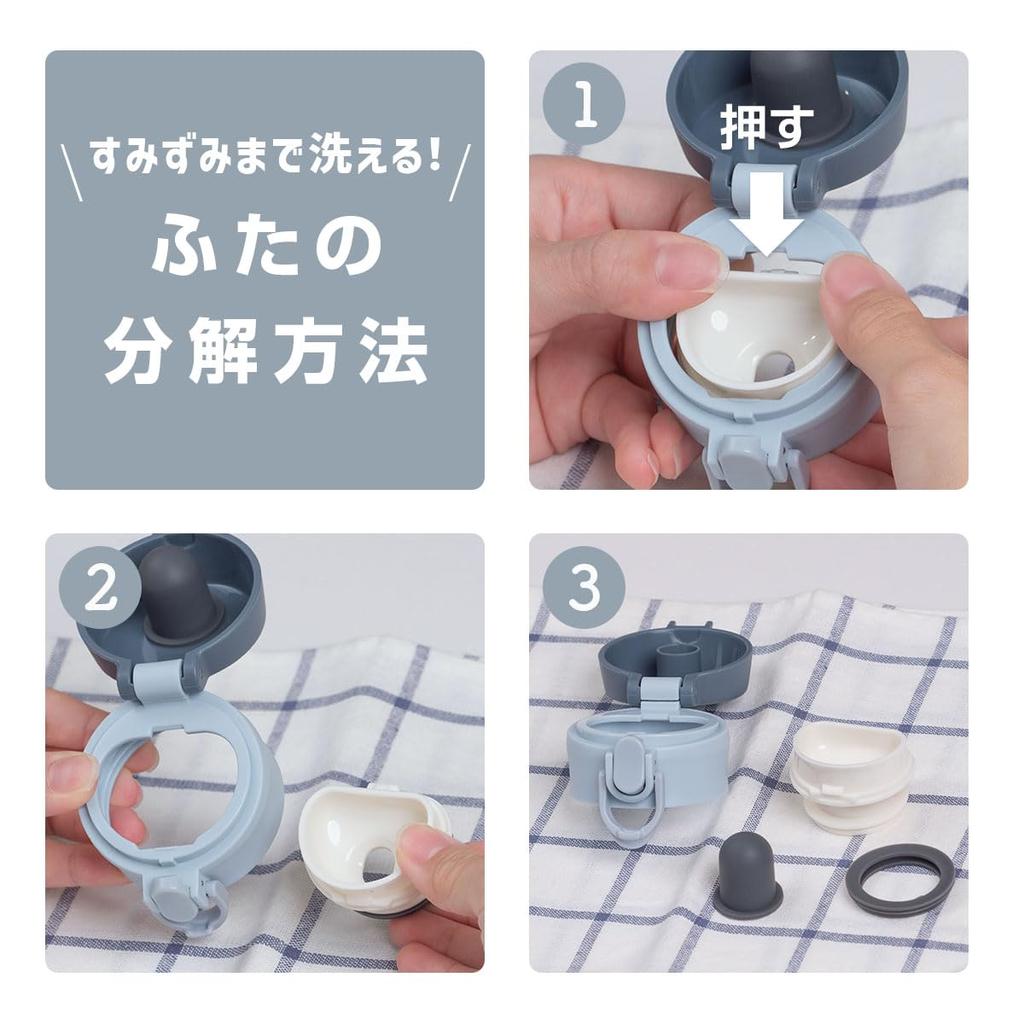 \ すみずみまで洗える! /
ふたの
分解方法

1
押す

2

3