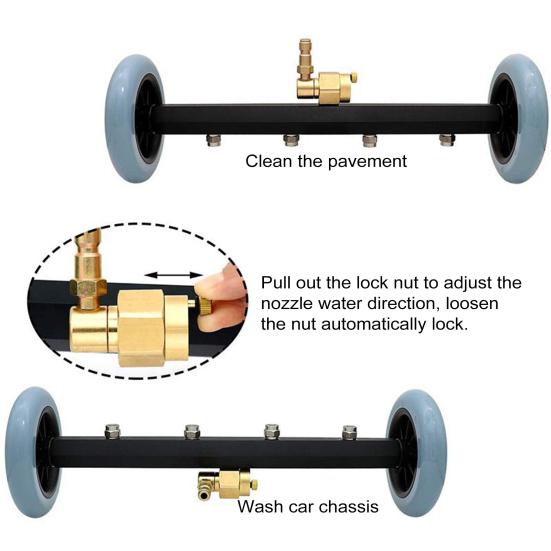 Clean the pavement

Pull out the lock nut to adjust the nozzle water direction, loosen the nut automatically lock.

Wash car chassis