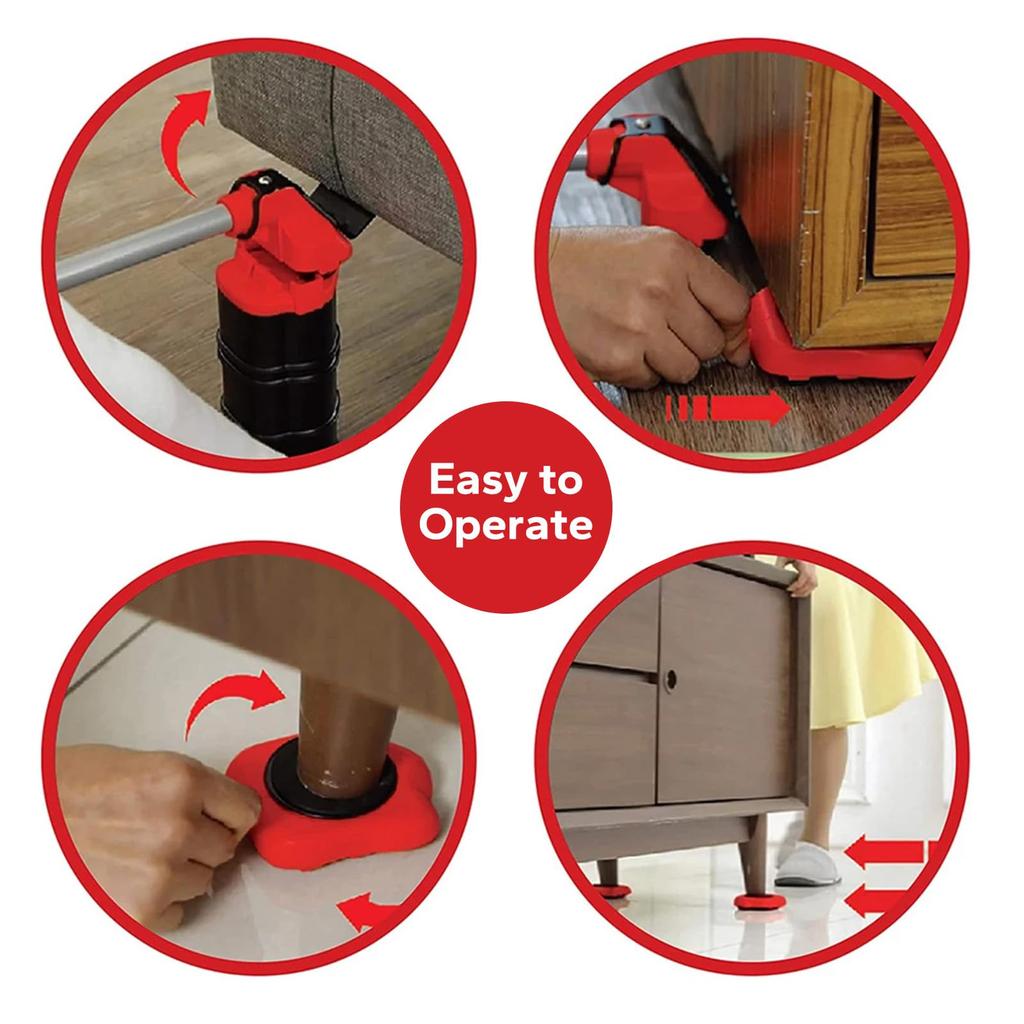 Easy to Operate