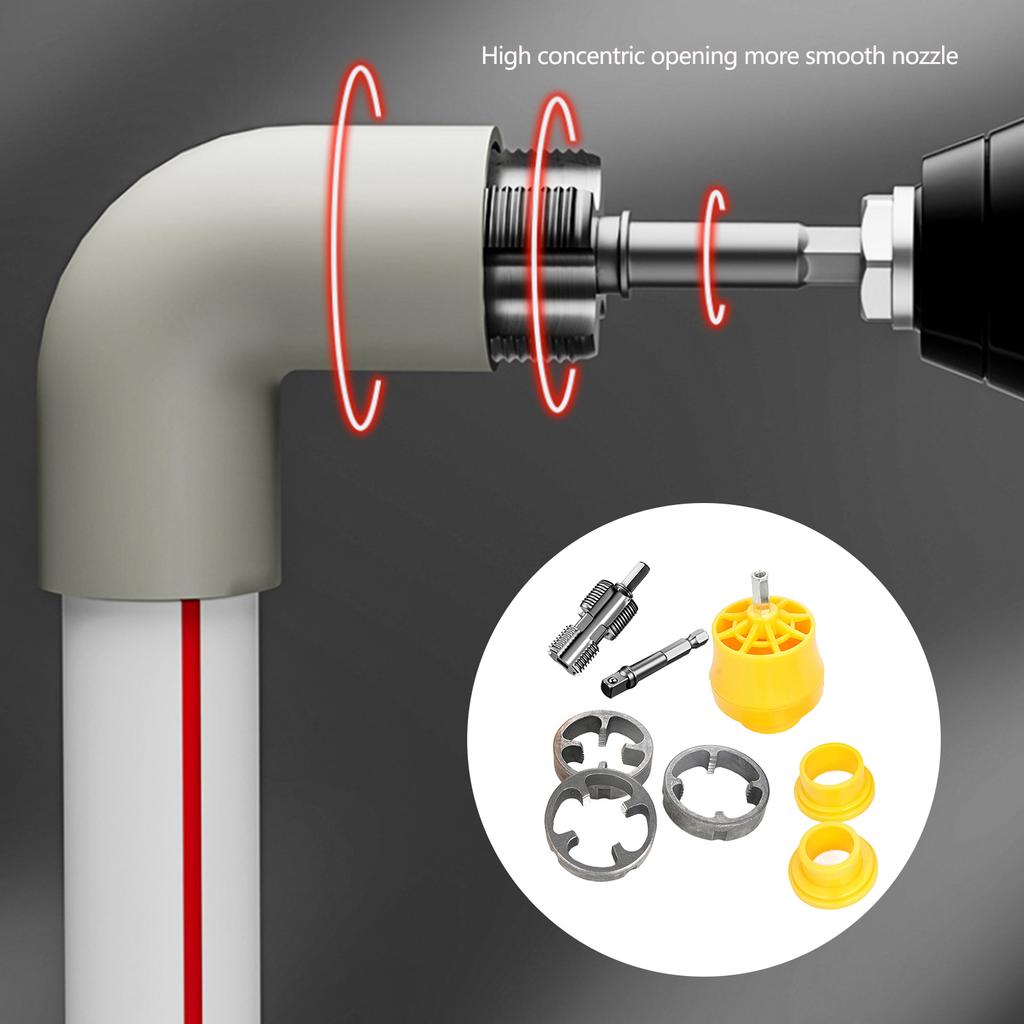 High concentric opening more smooth nozzle