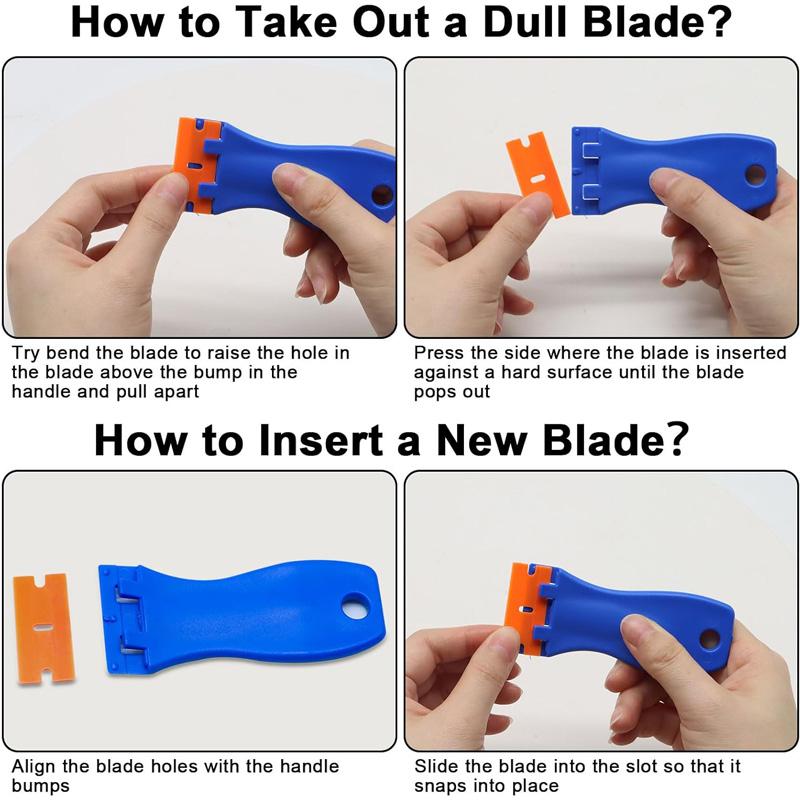 How to Take Out a Dull Blade?

Try bend the blade to raise the hole in the blade above the bump in the handle and pull apart

Press the side where the blade is inserted against a hard surface until the blade pops out

How to Insert a New Blade?

Align the blade holes with the handle bumps

Slide the blade into the slot so that it snaps into place